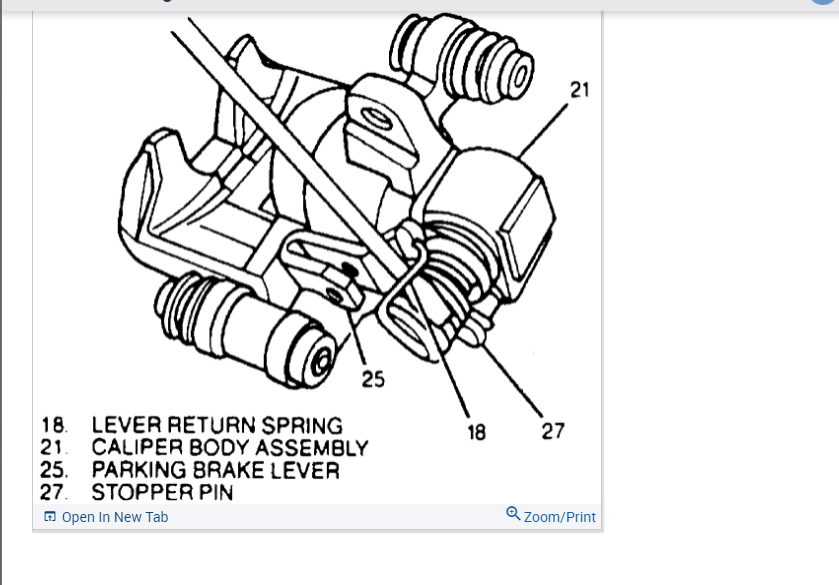 21

25

18

27

18. LEVER RETURN SPRING
21. CALIPER BODY ASSEMBLY
25. PARKING BRAKE LEVER
27. STOPPER PIN

Open In New Tab

Zoom/Print