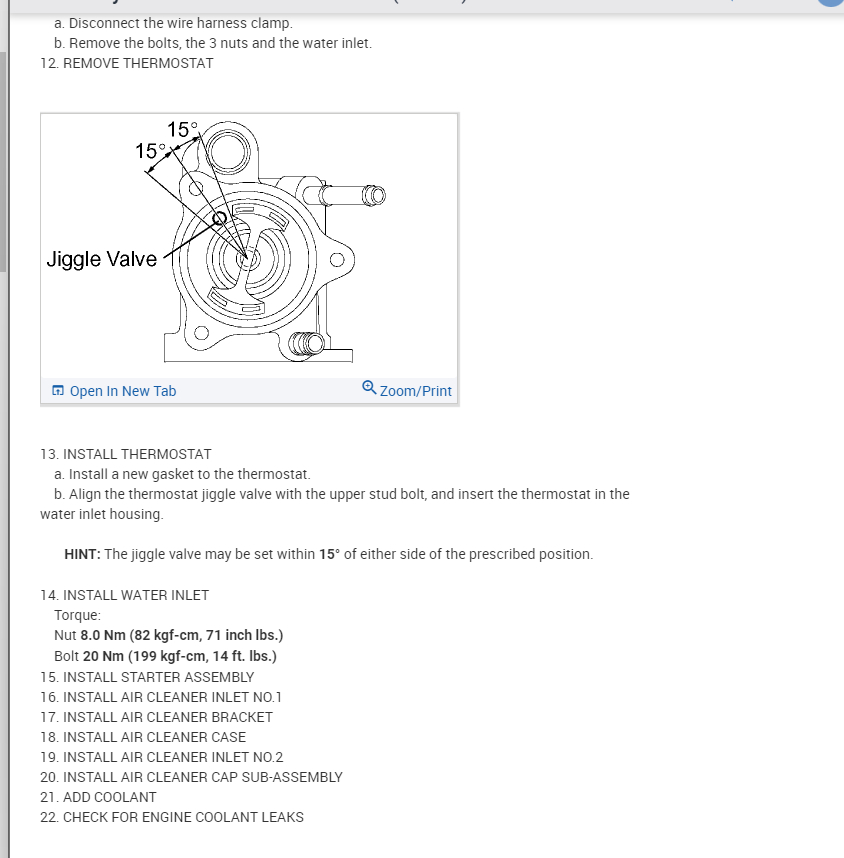 a. Disconnect the wire harness clamp.
b. Remove the bolts, the 3 nuts and the water inlet.
12. REMOVE THERMOSTAT

15°
15°
Jiggle Valve

Open In New Tab
Zoom/Print

13. INSTALL THERMOSTAT
a. Install a new gasket to the thermostat.
b. Align the thermostat jiggle valve with the upper stud bolt, and insert the thermostat in the water inlet housing.

HINT: The jiggle valve may be set within 15° of either side of the prescribed position.

14. INSTALL WATER INLET
Torque:
Nut 8.0 Nm (82 kgf-cm, 71 inch lbs.)
Bolt 20 Nm (199 kgf-cm, 14 ft. lbs.)
15. INSTALL STARTER ASSEMBLY
16. INSTALL AIR CLEANER INLET NO.1
17. INSTALL AIR CLEANER BRACKET
18. INSTALL AIR CLEANER CASE
19. INSTALL AIR CLEANER INLET NO.2
20. INSTALL AIR CLEANER CAP SUB-ASSEMBLY
21. ADD COOLANT
22. CHECK FOR ENGINE COOLANT LEAKS