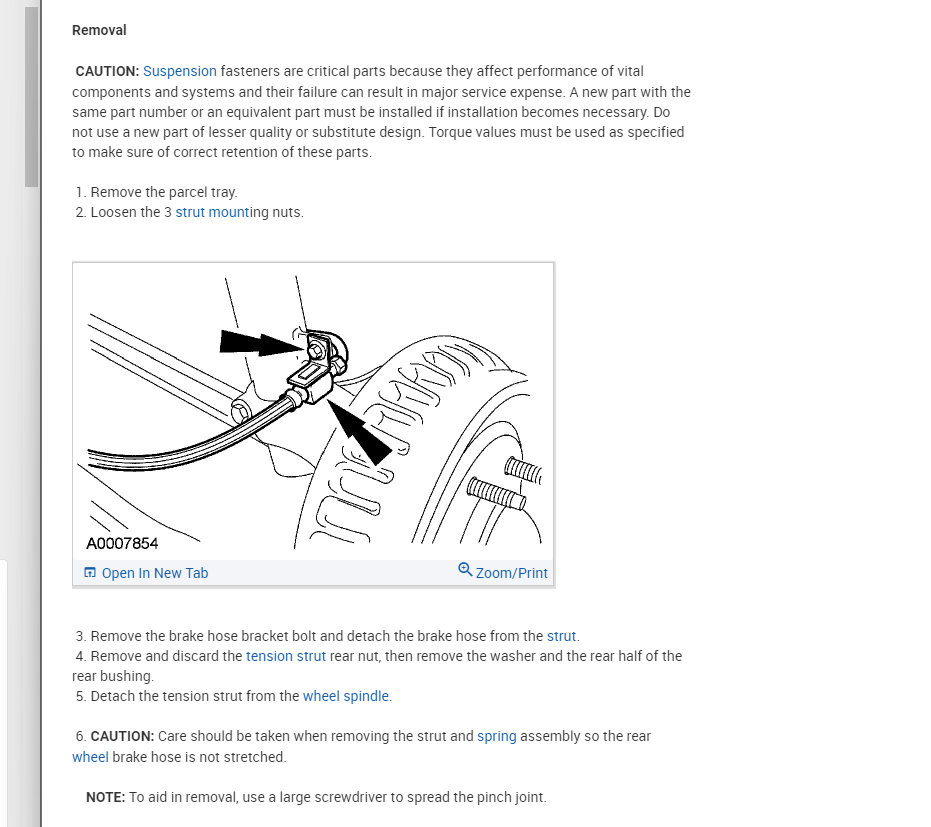 Removal

CAUTION: Suspension fasteners are critical parts because they affect performance of vital components and systems and their failure can result in major service expense. A new part with the same part number or an equivalent part must be installed if installation becomes necessary. Do not use a new part of lesser quality or substitute design. Torque values must be used as specified to make sure of correct retention of these parts.

1. Remove the parcel tray.
2. Loosen the 3 strut mounting nuts.

A0007854

Open In New Tab
Zoom/Print

3. Remove the brake hose bracket bolt and detach the brake hose from the strut.
4. Remove and discard the tension strut rear nut, then remove the washer and the rear half of the rear bushing.
5. Detach the tension strut from the wheel spindle.

6. CAUTION: Care should be taken when removing the strut and spring assembly so the rear wheel brake hose is not stretched.

NOTE: To aid in removal, use a large screwdriver to spread the pinch joint.