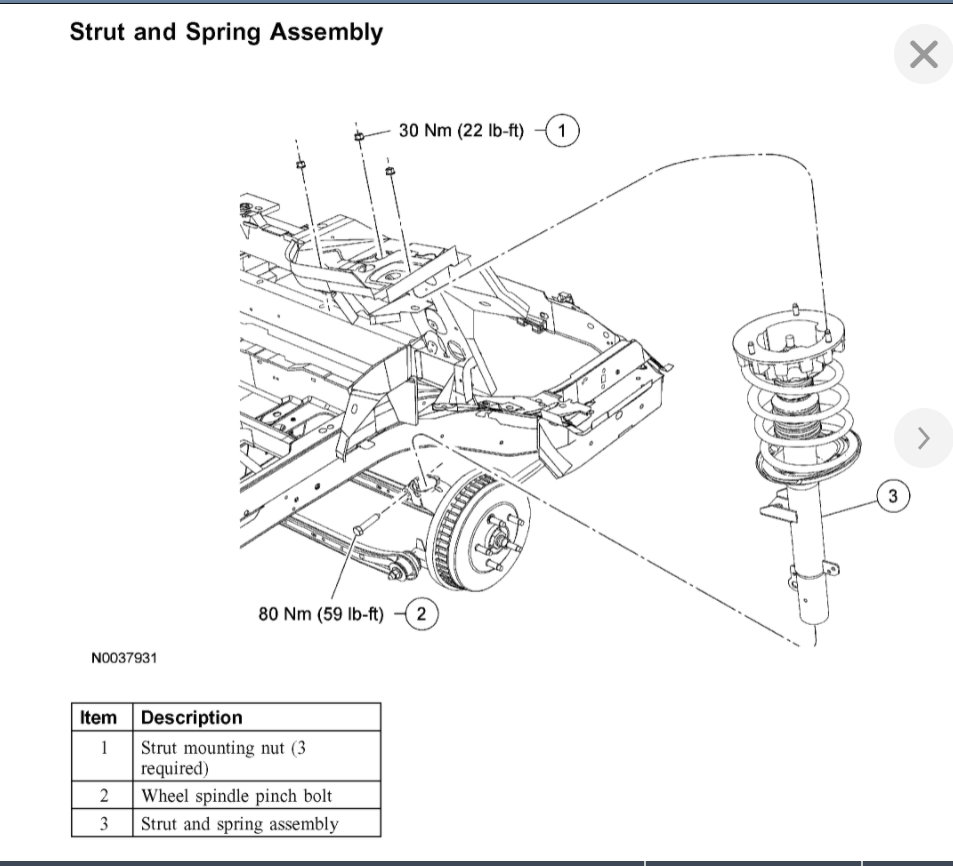 Strut and Spring Assembly

30 Nm (22 lb-ft) 1

3

80 Nm (59 lb-ft) 2

N0037931

| Item | Description |
|---|---|
| 1 | Strut mounting nut (3 required) |
| 2 | Wheel spindle pinch bolt |
| 3 | Strut and spring assembly |