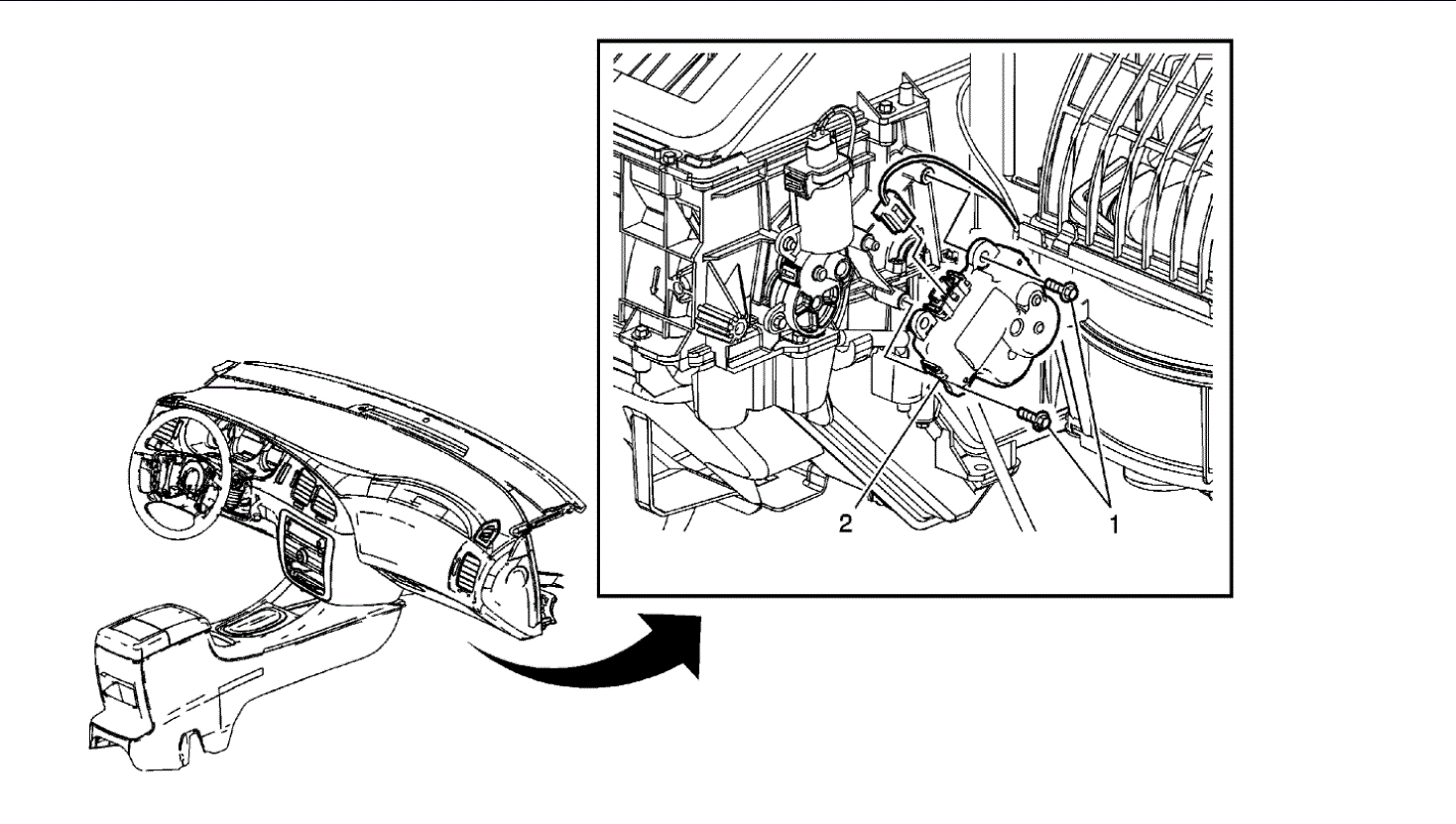 2
1