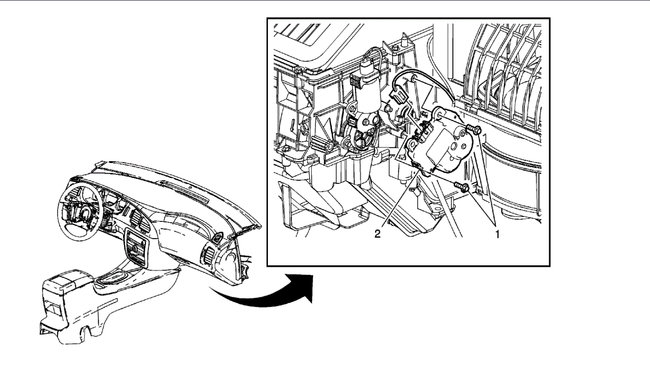 2
1