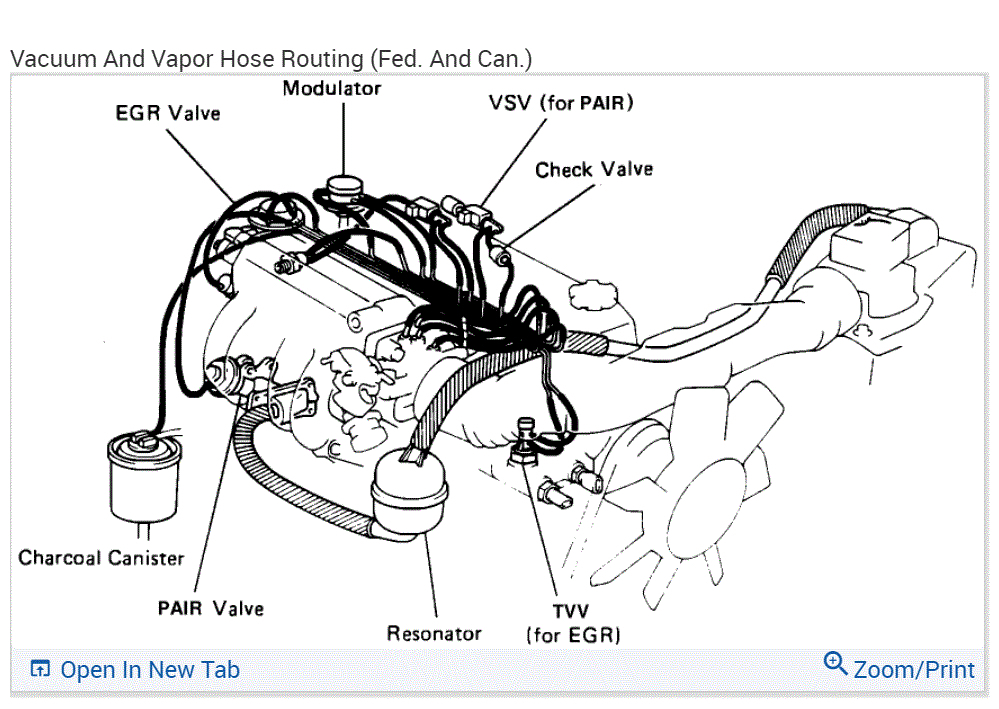 Vacuum And Vapor Hose Routing (Fed. And Can.)

Modulator

EGR Valve

VSV (for PAIR)

Check Valve

Charcoal Canister

PAIR Valve

Resonator

TVV
(for EGR)

Open In New Tab

Zoom/Print