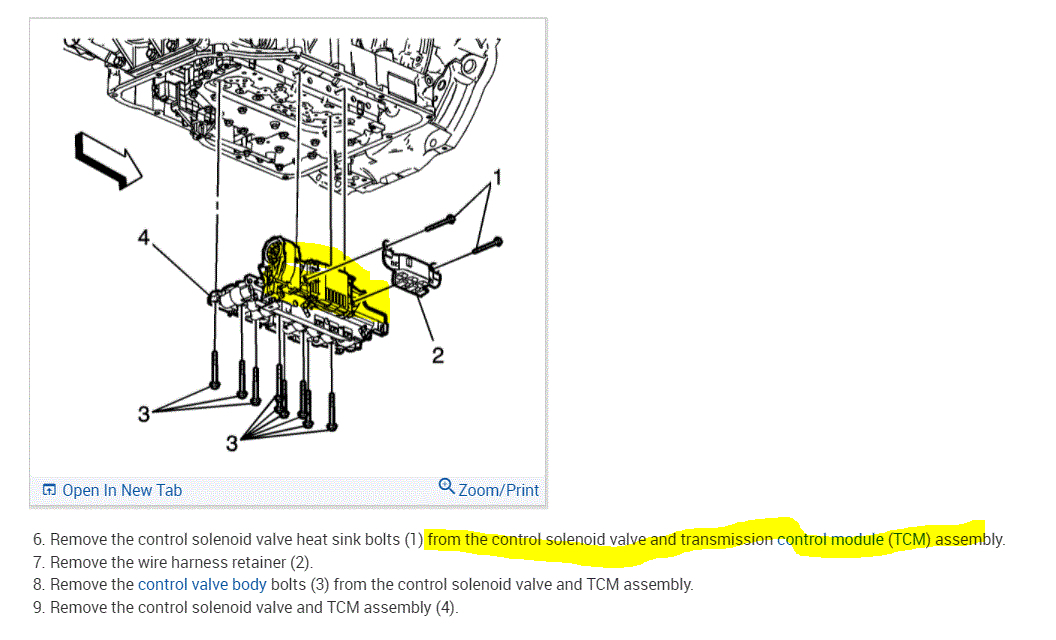 1

4

2

3

3

Open In New Tab

Zoom/Print

6. Remove the control solenoid valve heat sink bolts (1) from the control solenoid valve and transmission control module (TCM) assembly.
7. Remove the wire harness retainer (2).
8. Remove the control valve body bolts (3) from the control solenoid valve and TCM assembly.
9. Remove the control solenoid valve and TCM assembly (4).