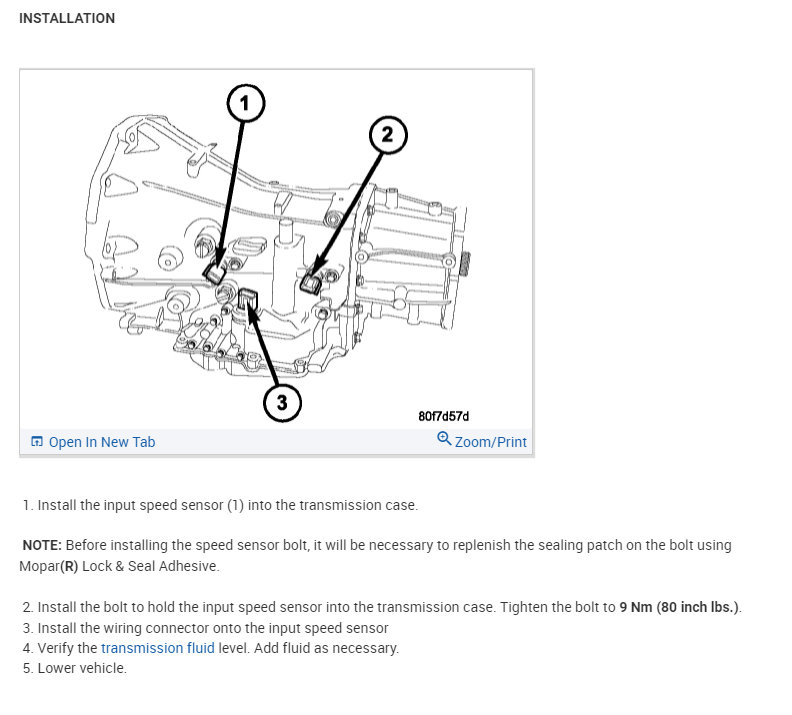 INSTALLATION

1

2

3

80f7d57d

Open In New Tab

Zoom/Print

1. Install the input speed sensor (1) into the transmission case.

NOTE: Before installing the speed sensor bolt, it will be necessary to replenish the sealing patch on the bolt using Mopar(R) Lock & Seal Adhesive.

2. Install the bolt to hold the input speed sensor into the transmission case. Tighten the bolt to 9 Nm (80 inch lbs.).
3. Install the wiring connector onto the input speed sensor
4. Verify the transmission fluid level. Add fluid as necessary.
5. Lower vehicle.