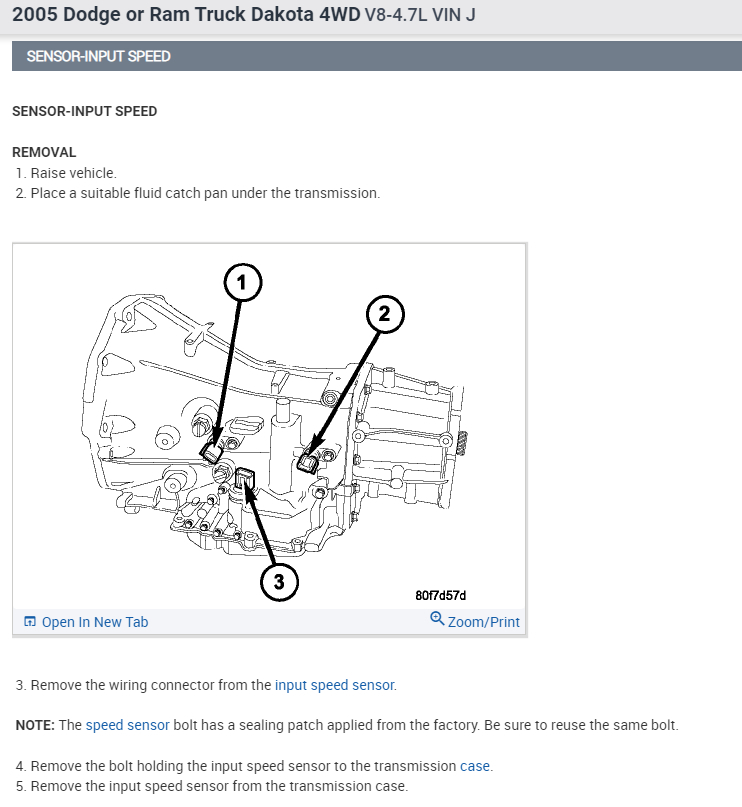 2005 Dodge or Ram Truck Dakota 4WD V8-4.7L VIN J

SENSOR-INPUT SPEED

SENSOR-INPUT SPEED

REMOVAL
1. Raise vehicle.
2. Place a suitable fluid catch pan under the transmission.

1
2
3
80f7d57d

Open In New Tab
Zoom/Print

3. Remove the wiring connector from the input speed sensor.

NOTE: The speed sensor bolt has a sealing patch applied from the factory. Be sure to reuse the same bolt.

4. Remove the bolt holding the input speed sensor to the transmission case.
5. Remove the input speed sensor from the transmission case.