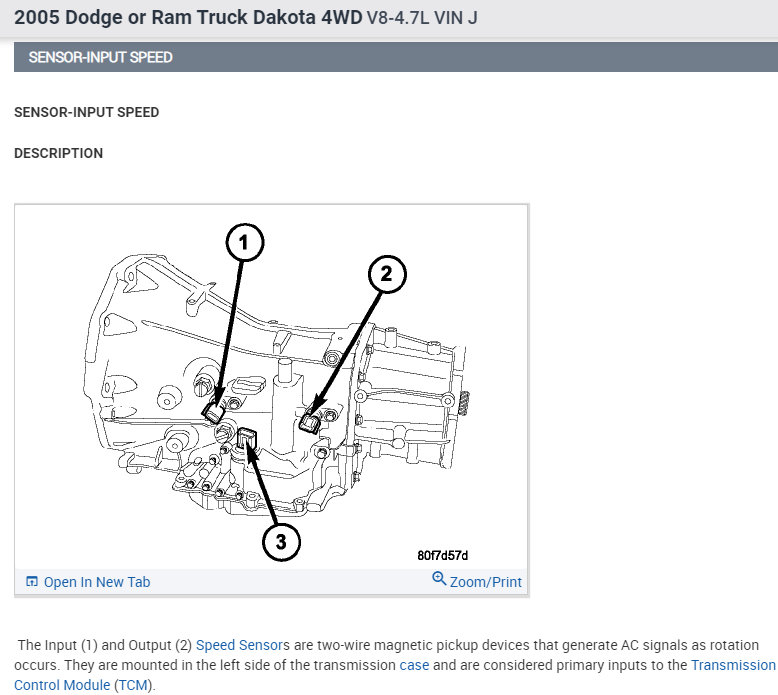 2005 Dodge or Ram Truck Dakota 4WD V8-4.7L VIN J

SENSOR-INPUT SPEED

SENSOR-INPUT SPEED

DESCRIPTION

1

2

3

80f7d57d

Open In New Tab

Zoom/Print

The Input (1) and Output (2) Speed Sensors are two-wire magnetic pickup devices that generate AC signals as rotation occurs. They are mounted in the left side of the transmission case and are considered primary inputs to the Transmission Control Module (TCM).