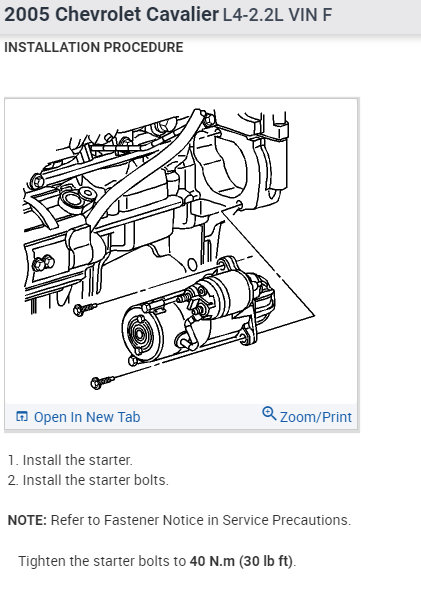 2005 Chevrolet Cavalier L4-2.2L VIN F

INSTALLATION PROCEDURE

Open In New Tab

Zoom/Print

1. Install the starter.
2. Install the starter bolts.

NOTE: Refer to Fastener Notice in Service Precautions.

Tighten the starter bolts to 40 N.m (30 lb ft).