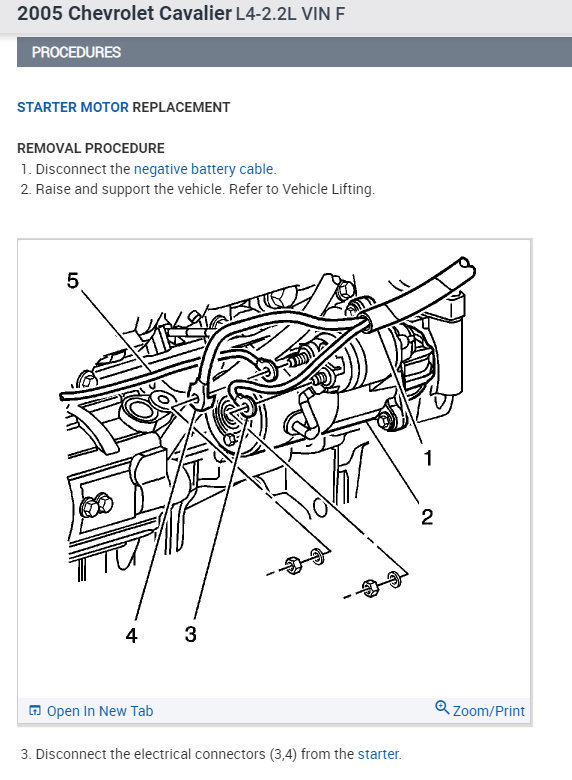 2005 Chevrolet Cavalier L4-2.2L VIN F

PROCEDURES

STARTER MOTOR REPLACEMENT

REMOVAL PROCEDURE
1. Disconnect the negative battery cable.
2. Raise and support the vehicle. Refer to Vehicle Lifting.

5
1
2
4
3

Open In New Tab
Zoom/Print

3. Disconnect the electrical connectors (3,4) from the starter.