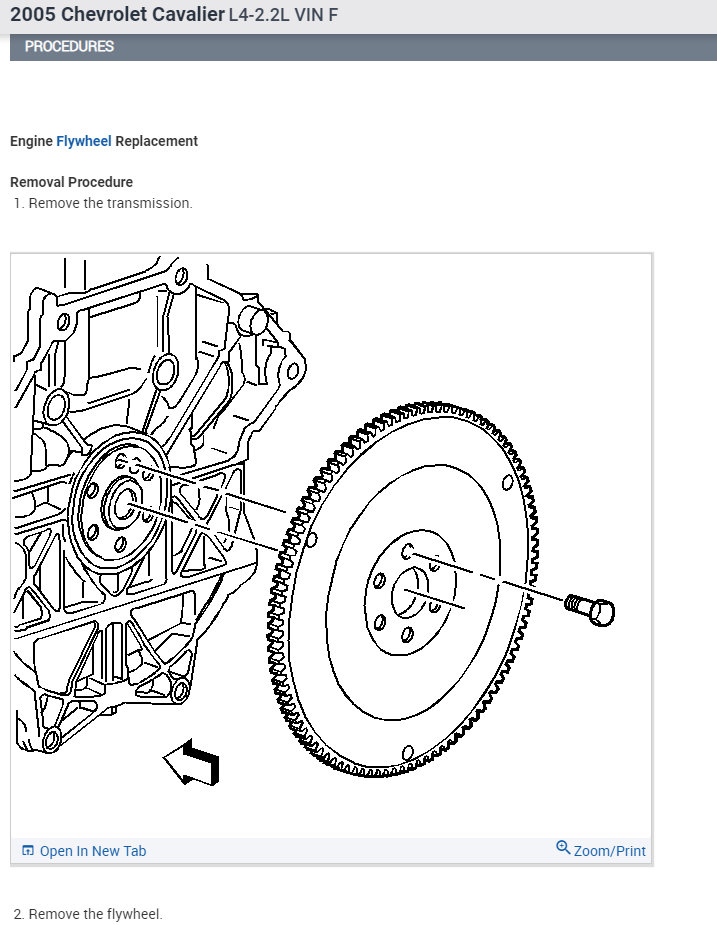 2005 Chevrolet Cavalier L4-2.2L VIN F

PROCEDURES

Engine Flywheel Replacement

Removal Procedure

1. Remove the transmission.

Open In New Tab

Zoom/Print

2. Remove the flywheel.