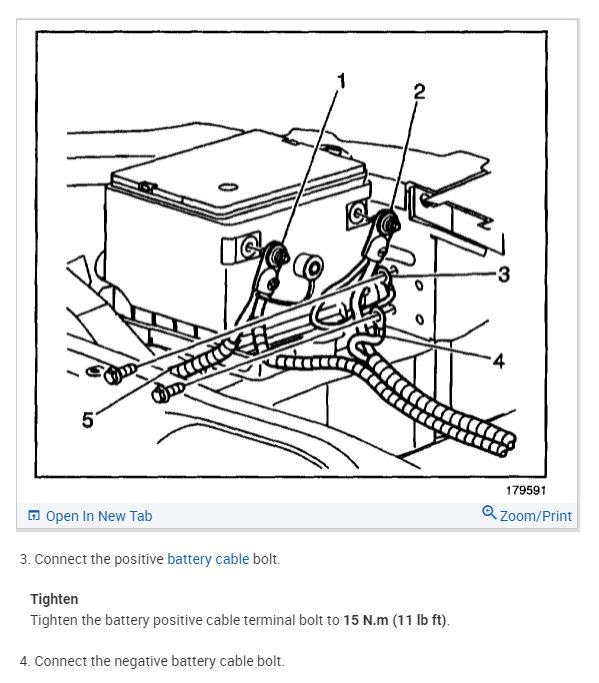 1
2
3
4
5
179591

Open In New Tab
Zoom/Print

3. Connect the positive battery cable bolt.

Tighten
Tighten the battery positive cable terminal bolt to 15 N.m (11 lb ft).

4. Connect the negative battery cable bolt.