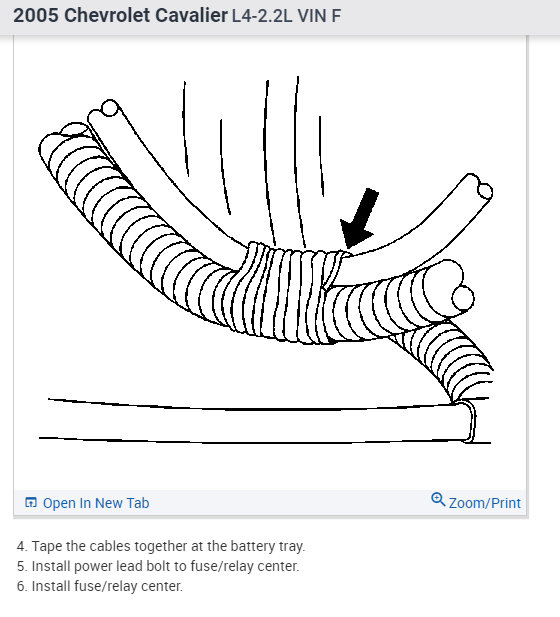 2005 Chevrolet Cavalier L4-2.2L VIN F

Open In New Tab

Zoom/Print

4. Tape the cables together at the battery tray.
5. Install power lead bolt to fuse/relay center.
6. Install fuse/relay center.