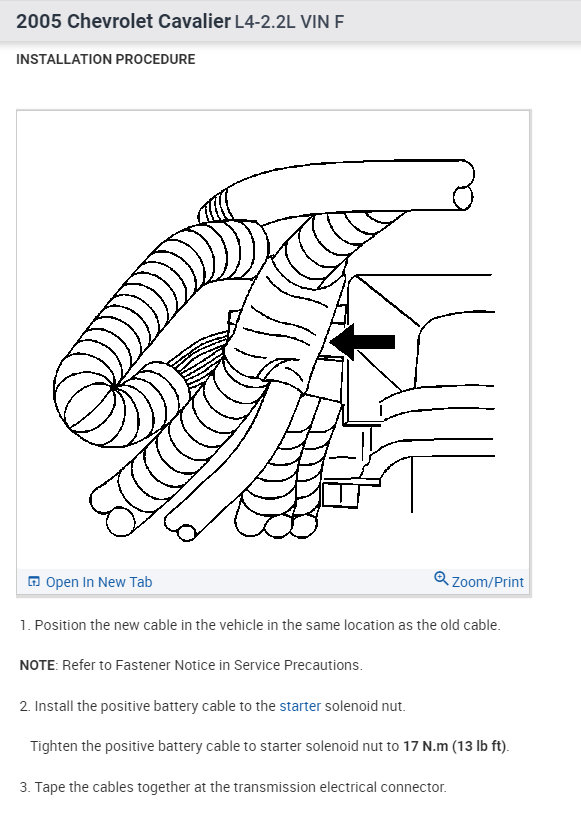 2005 Chevrolet Cavalier L4-2.2L VIN F

INSTALLATION PROCEDURE

Open In New Tab

Zoom/Print

1. Position the new cable in the vehicle in the same location as the old cable.

NOTE: Refer to Fastener Notice in Service Precautions.

2. Install the positive battery cable to the starter solenoid nut.

Tighten the positive battery cable to starter solenoid nut to 17 N.m (13 lb ft).

3. Tape the cables together at the transmission electrical connector.