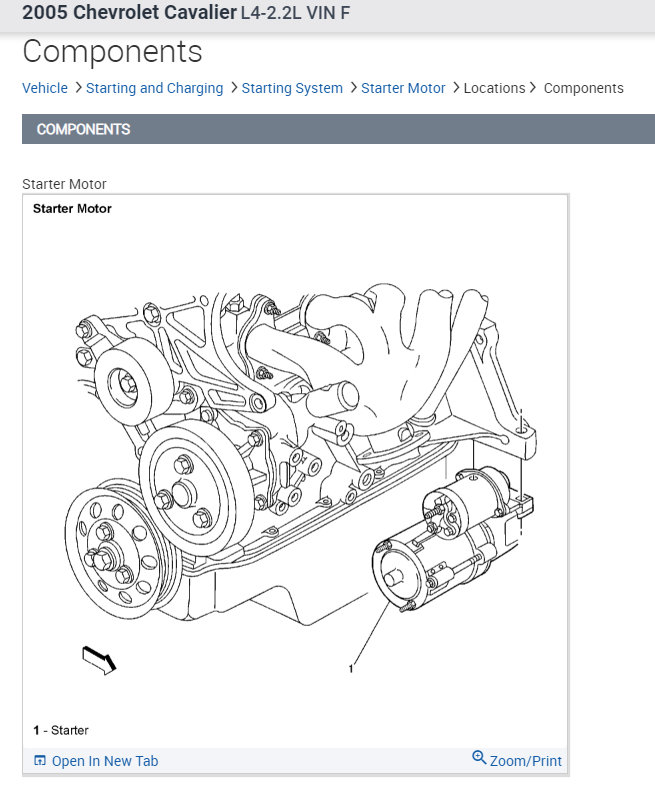 2005 Chevrolet Cavalier L4-2.2L VIN F

Components

Vehicle > Starting and Charging > Starting System > Starter Motor > Locations > Components

COMPONENTS

Starter Motor

Starter Motor

1

1 - Starter

Open In New Tab

Zoom/Print