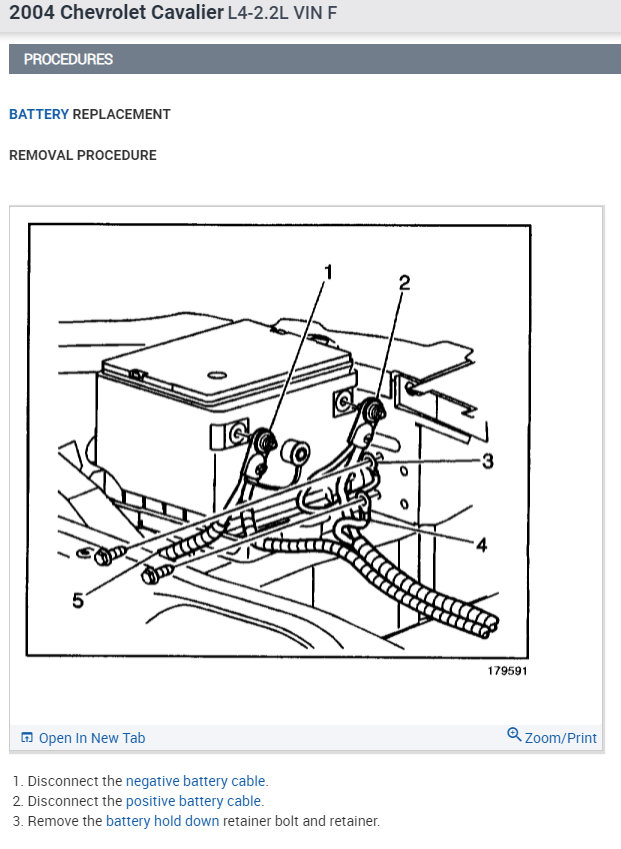 2004 Chevrolet Cavalier L4-2.2L VIN F

PROCEDURES

BATTERY REPLACEMENT

REMOVAL PROCEDURE

1
2
3
4
5
179591

Open In New Tab
Zoom/Print

1. Disconnect the negative battery cable.
2. Disconnect the positive battery cable.
3. Remove the battery hold down retainer bolt and retainer.