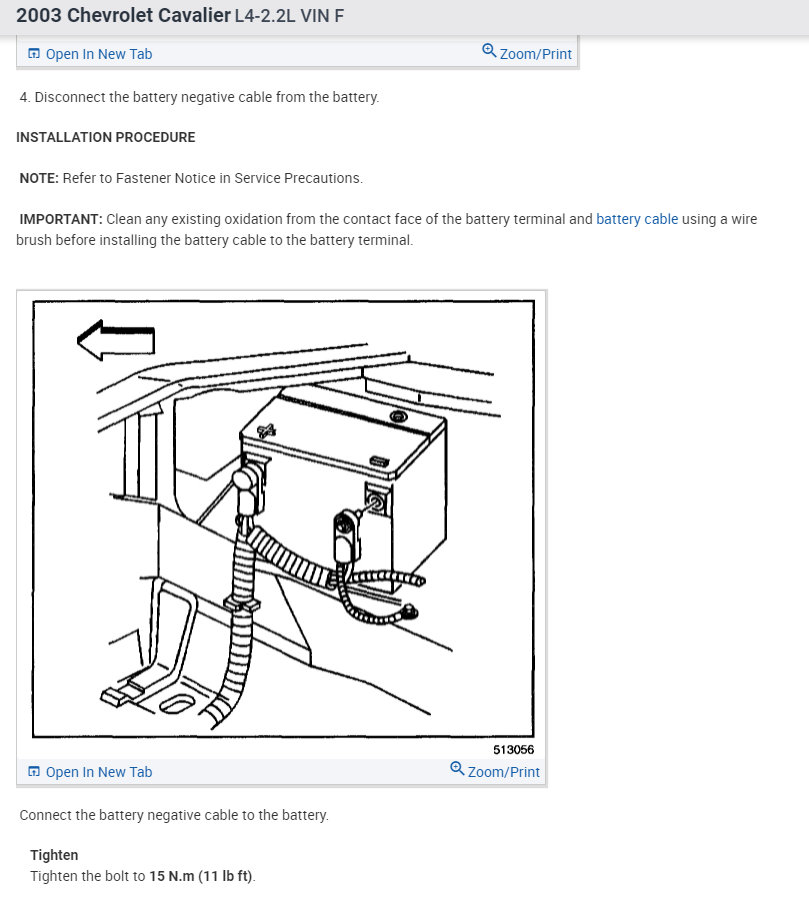 2003 Chevrolet Cavalier L4-2.2L VIN F

Open In New Tab Zoom/Print

4. Disconnect the battery negative cable from the battery.

INSTALLATION PROCEDURE

NOTE: Refer to Fastener Notice in Service Precautions.

IMPORTANT: Clean any existing oxidation from the contact face of the battery terminal and battery cable using a wire brush before installing the battery cable to the battery terminal.

513056

Open In New Tab Zoom/Print

Connect the battery negative cable to the battery.

Tighten
Tighten the bolt to 15 N.m (11 lb ft).