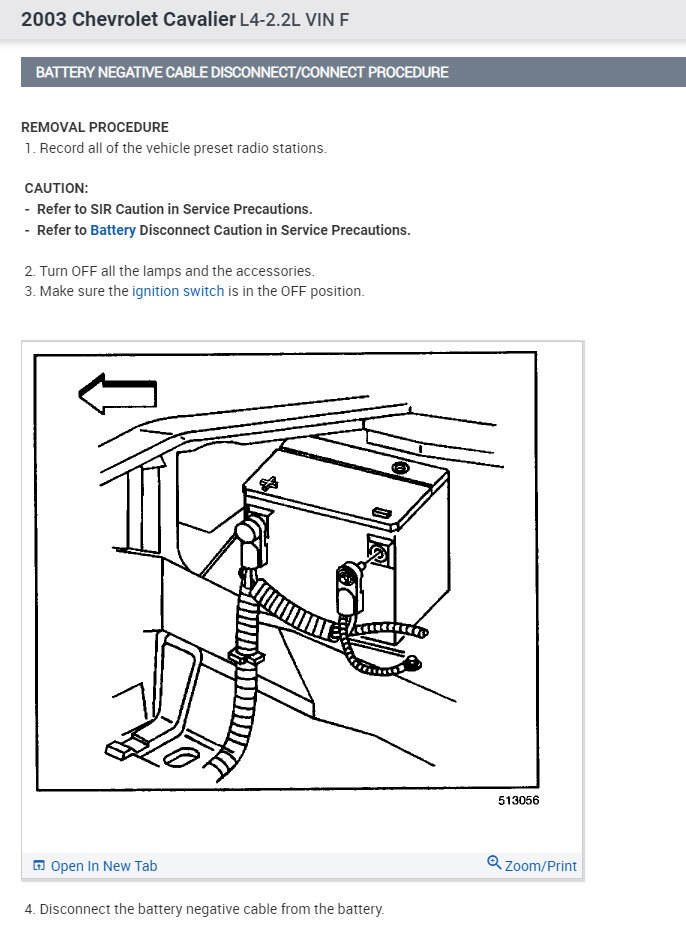 2003 Chevrolet Cavalier L4-2.2L VIN F

BATTERY NEGATIVE CABLE DISCONNECT/CONNECT PROCEDURE

REMOVAL PROCEDURE
1. Record all of the vehicle preset radio stations.

CAUTION:
- Refer to SIR Caution in Service Precautions.
- Refer to Battery Disconnect Caution in Service Precautions.

2. Turn OFF all the lamps and the accessories.
3. Make sure the ignition switch is in the OFF position.

513056

Open In New Tab

Zoom/Print

4. Disconnect the battery negative cable from the battery.