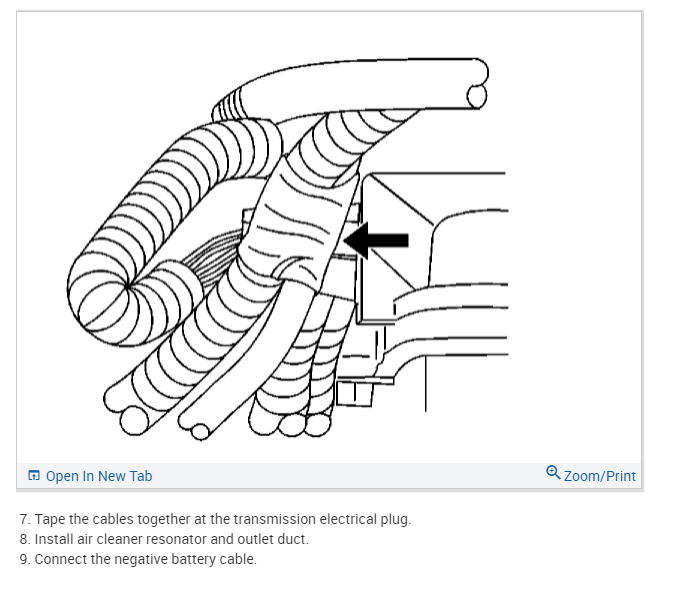 Open In New Tab

Zoom/Print

7. Tape the cables together at the transmission electrical plug.
8. Install air cleaner resonator and outlet duct.
9. Connect the negative battery cable.