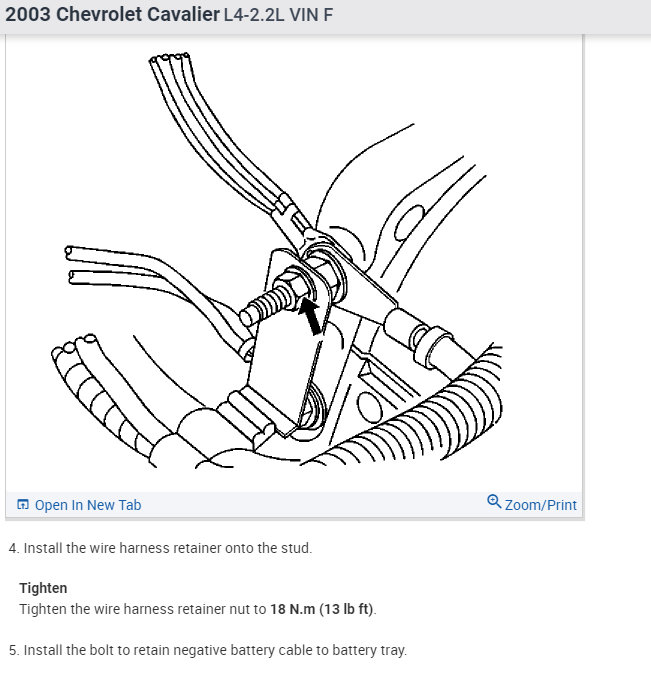 2003 Chevrolet Cavalier L4-2.2L VIN F

Open In New Tab

Zoom/Print

4. Install the wire harness retainer onto the stud.

Tighten
Tighten the wire harness retainer nut to 18 N.m (13 lb ft).

5. Install the bolt to retain negative battery cable to battery tray.