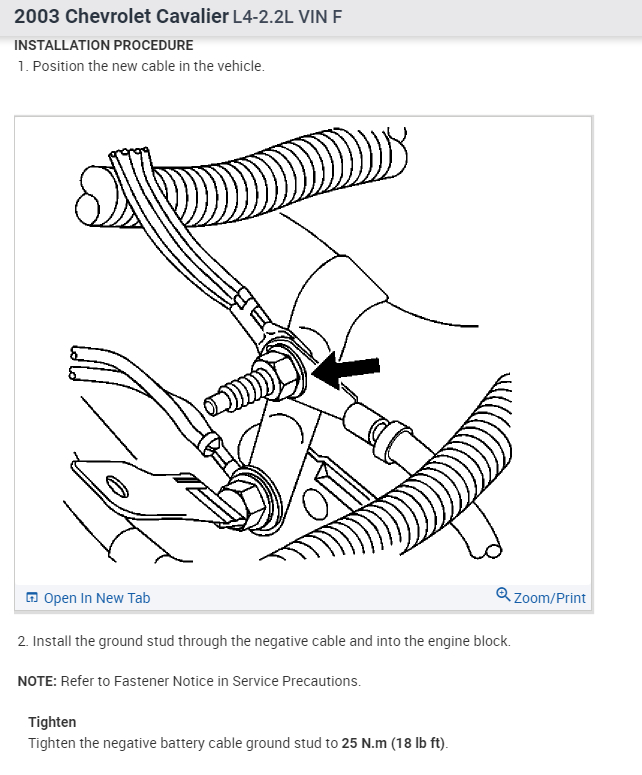 2003 Chevrolet Cavalier L4-2.2L VIN F

INSTALLATION PROCEDURE

1. Position the new cable in the vehicle.

Open In New Tab

Zoom/Print

2. Install the ground stud through the negative cable and into the engine block.

NOTE: Refer to Fastener Notice in Service Precautions.

Tighten

Tighten the negative battery cable ground stud to 25 N.m (18 lb ft).