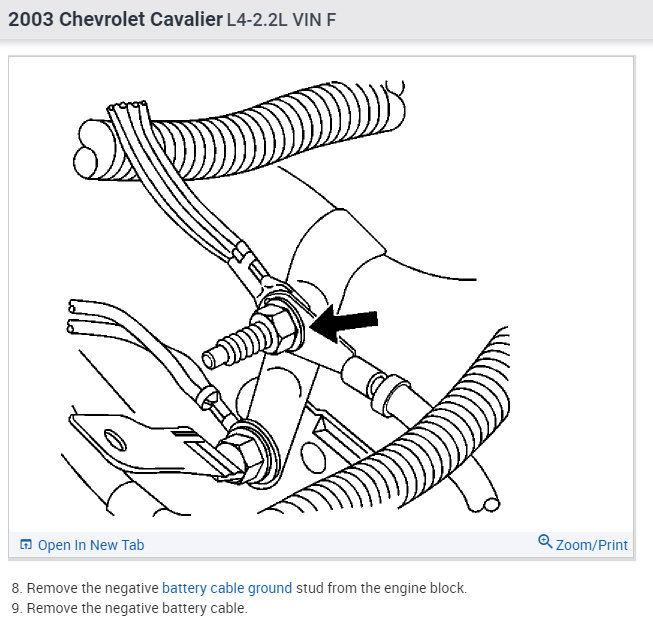 2003 Chevrolet Cavalier L4-2.2L VIN F

Open In New Tab

Zoom/Print

8. Remove the negative battery cable ground stud from the engine block.
9. Remove the negative battery cable.