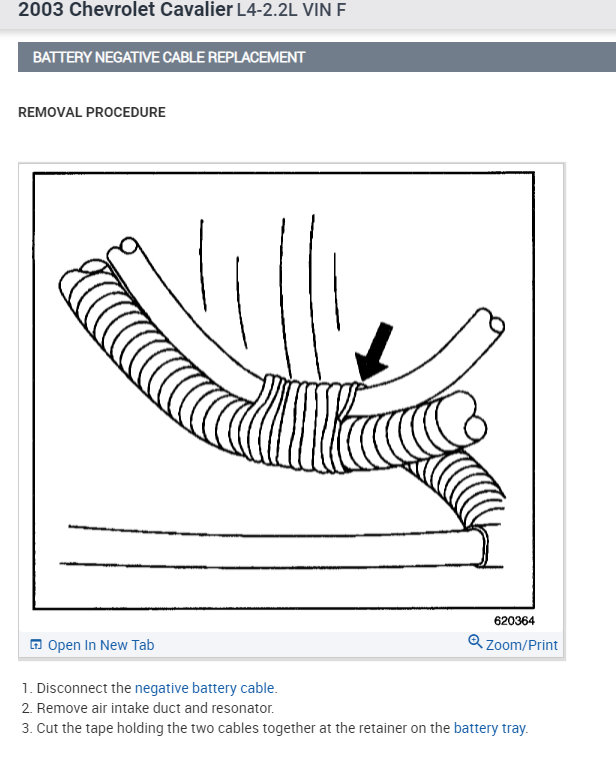 2003 Chevrolet Cavalier L4-2.2L VIN F

BATTERY NEGATIVE CABLE REPLACEMENT

REMOVAL PROCEDURE

620364

Open In New Tab

Zoom/Print

1. Disconnect the negative battery cable.
2. Remove air intake duct and resonator.
3. Cut the tape holding the two cables together at the retainer on the battery tray.