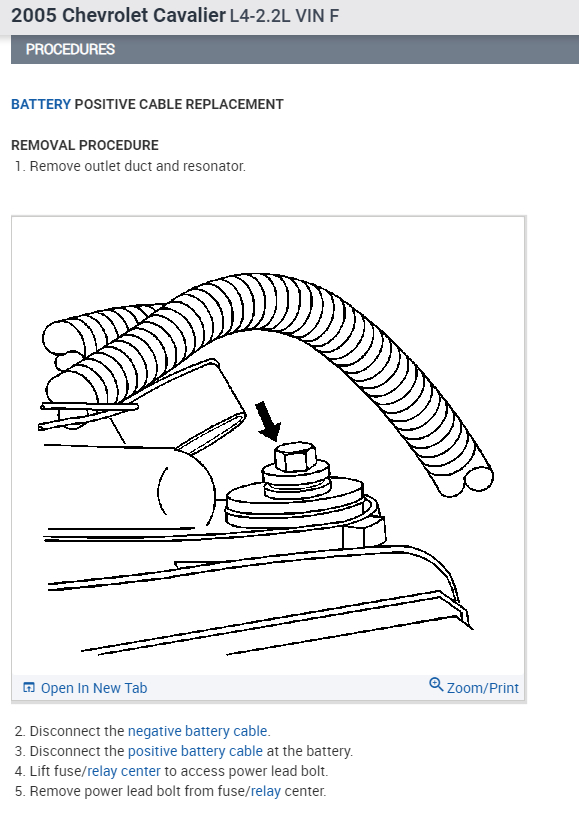 2005 Chevrolet Cavalier L4-2.2L VIN F

PROCEDURES

BATTERY POSITIVE CABLE REPLACEMENT

REMOVAL PROCEDURE
1. Remove outlet duct and resonator.

Open In New Tab
Zoom/Print

2. Disconnect the negative battery cable.
3. Disconnect the positive battery cable at the battery.
4. Lift fuse/relay center to access power lead bolt.
5. Remove power lead bolt from fuse/relay center.