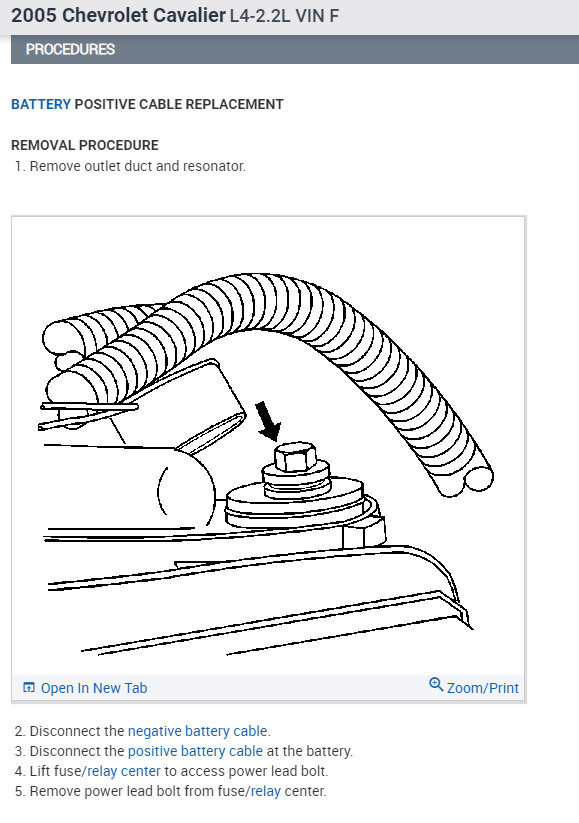 2005 Chevrolet Cavalier L4-2.2L VIN F

PROCEDURES

BATTERY POSITIVE CABLE REPLACEMENT

REMOVAL PROCEDURE
1. Remove outlet duct and resonator.

Open In New Tab
Zoom/Print

2. Disconnect the negative battery cable.
3. Disconnect the positive battery cable at the battery.
4. Lift fuse/relay center to access power lead bolt.
5. Remove power lead bolt from fuse/relay center.