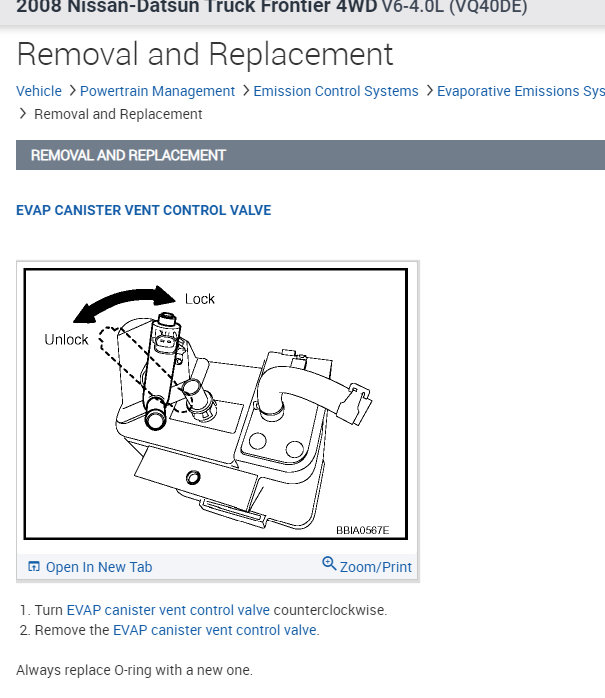 2008 Nissan-Datsun Truck Frontier 4WD V6-4.0L (VQ40DE)

Removal and Replacement

Vehicle > Powertrain Management > Emission Control Systems > Evaporative Emissions Sys
> Removal and Replacement

REMOVAL AND REPLACEMENT

EVAP CANISTER VENT CONTROL VALVE

Lock
Unlock
BBIA0567E

Open In New Tab
Zoom/Print

1. Turn EVAP canister vent control valve counterclockwise.
2. Remove the EVAP canister vent control valve.

Always replace O-ring with a new one.