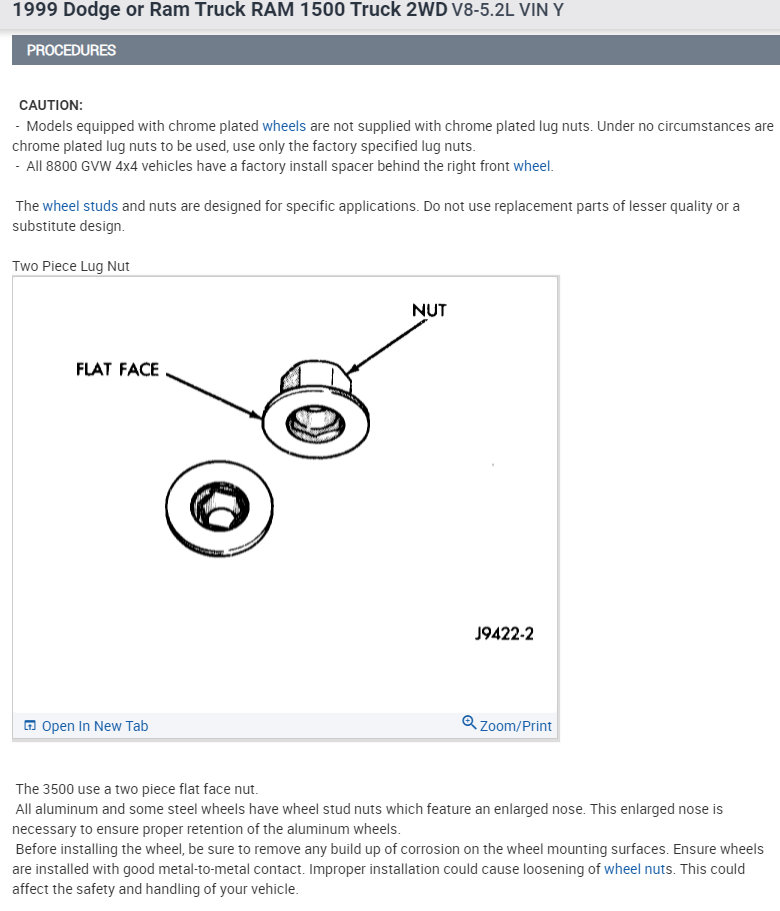 1999 Dodge or Ram Truck RAM 1500 Truck 2WD V8-5.2L VIN Y

PROCEDURES

CAUTION:
- Models equipped with chrome plated wheels are not supplied with chrome plated lug nuts. Under no circumstances are chrome plated lug nuts to be used, use only the factory specified lug nuts.
- All 8800 GVW 4x4 vehicles have a factory install spacer behind the right front wheel.

The wheel studs and nuts are designed for specific applications. Do not use replacement parts of lesser quality or a substitute design.

Two Piece Lug Nut

NUT

FLAT FACE

J9422-2

Open In New Tab

Zoom/Print

The 3500 use a two piece flat face nut.
All aluminum and some steel wheels have wheel stud nuts which feature an enlarged nose. This enlarged nose is necessary to ensure proper retention of the aluminum wheels.
Before installing the wheel, be sure to remove any build up of corrosion on the wheel mounting surfaces. Ensure wheels are installed with good metal-to-metal contact. Improper installation could cause loosening of wheel nuts. This could affect the safety and handling of your vehicle.