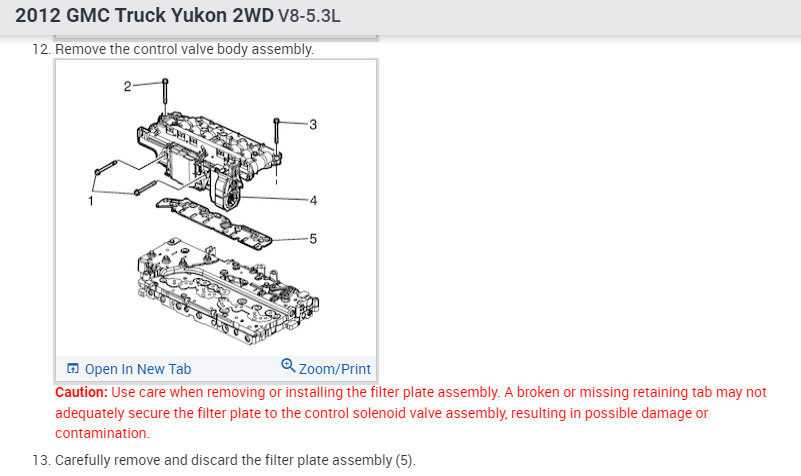 2012 GMC Truck Yukon 2WD V8-5.3L

12. Remove the control valve body assembly.

2

3

1

4

5

Open In New Tab

Zoom/Print

Caution: Use care when removing or installing the filter plate assembly. A broken or missing retaining tab may not adequately secure the filter plate to the control solenoid valve assembly, resulting in possible damage or contamination.

13. Carefully remove and discard the filter plate assembly (5).