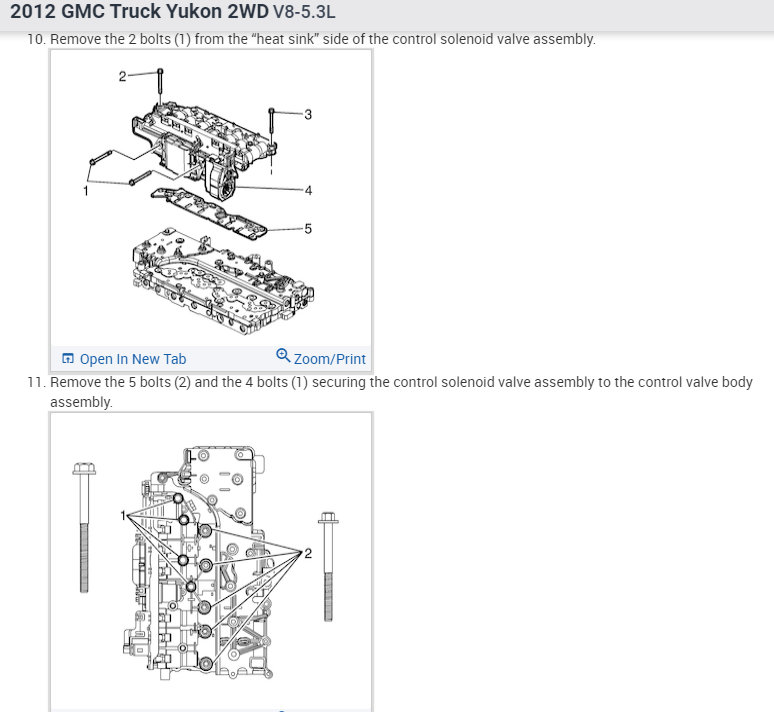 2012 GMC Truck Yukon 2WD V8-5.3L

10. Remove the 2 bolts (1) from the "heat sink" side of the control solenoid valve assembly.

2
3
1
4
5

Open In New Tab
Zoom/Print

11. Remove the 5 bolts (2) and the 4 bolts (1) securing the control solenoid valve assembly to the control valve body assembly.

1
2