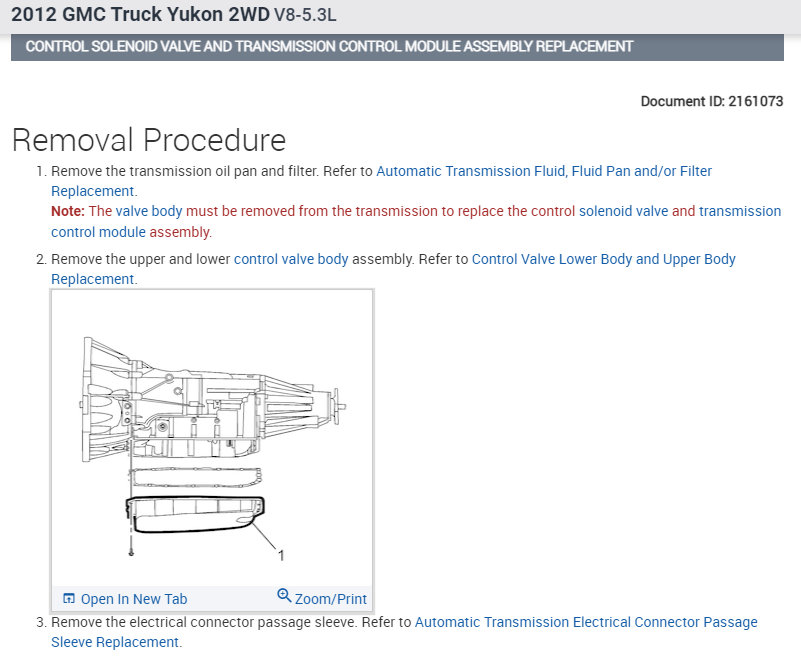 2012 GMC Truck Yukon 2WD V8-5.3L

CONTROL SOLENOID VALVE AND TRANSMISSION CONTROL MODULE ASSEMBLY REPLACEMENT

Document ID: 2161073

Removal Procedure

1. Remove the transmission oil pan and filter. Refer to Automatic Transmission Fluid, Fluid Pan and/or Filter Replacement.
Note: The valve body must be removed from the transmission to replace the control solenoid valve and transmission control module assembly.

2. Remove the upper and lower control valve body assembly. Refer to Control Valve Lower Body and Upper Body Replacement.

1

Open In New Tab

Zoom/Print

3. Remove the electrical connector passage sleeve. Refer to Automatic Transmission Electrical Connector Passage Sleeve Replacement.