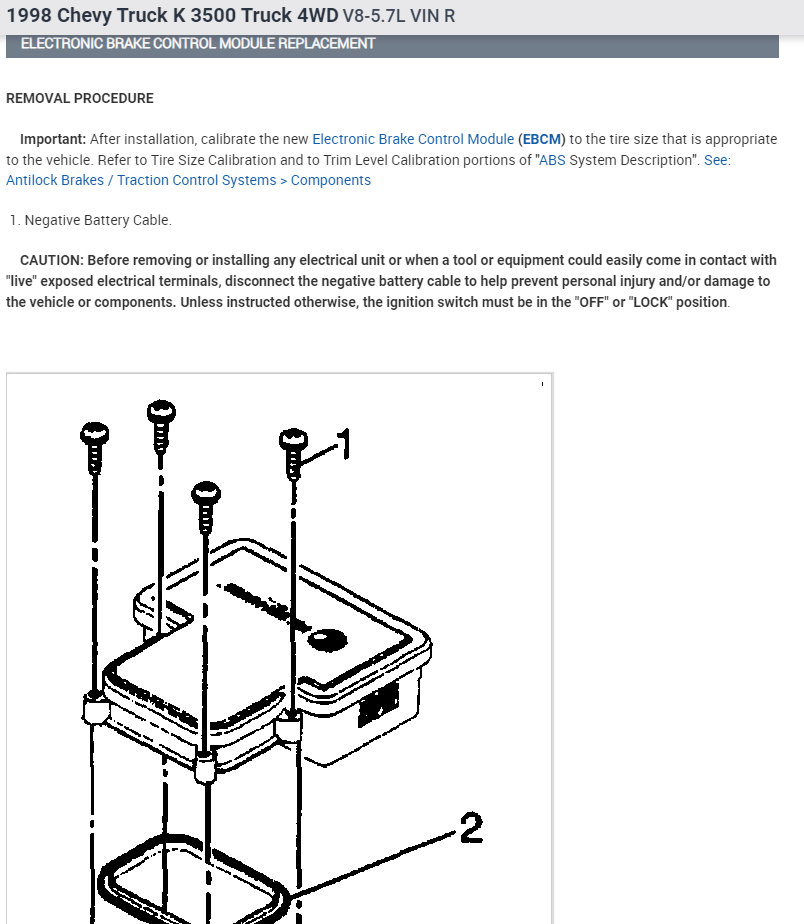 1998 Chevy Truck K 3500 Truck 4WD V8-5.7L VIN R

ELECTRONIC BRAKE CONTROL MODULE REPLACEMENT

REMOVAL PROCEDURE

Important: After installation, calibrate the new Electronic Brake Control Module (EBCM) to the tire size that is appropriate to the vehicle. Refer to Tire Size Calibration and to Trim Level Calibration portions of "ABS System Description". See: Antilock Brakes / Traction Control Systems > Components

1. Negative Battery Cable.

CAUTION: Before removing or installing any electrical unit or when a tool or equipment could easily come in contact with "live" exposed electrical terminals, disconnect the negative battery cable to help prevent personal injury and/or damage to the vehicle or components. Unless instructed otherwise, the ignition switch must be in the "OFF" or "LOCK" position.

1

2