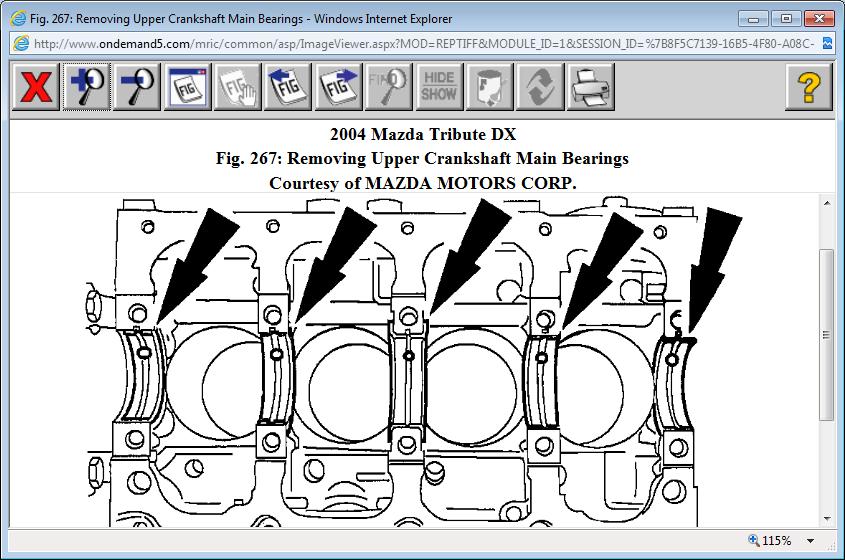 Fig. 267: Removing Upper Crankshaft Main Bearings - Windows Internet Explorer

http://www.ondemand5.com/mric/common/asp/ImageViewer.aspx?MOD=REPTIFF&MODULE_ID=1&SESSION_ID=%7B8F5C7139-16B5-4F80-A08C-

FIG FIG FIG FIG FIND HIDE SHOW

?

2004 Mazda Tribute DX
Fig. 267: Removing Upper Crankshaft Main Bearings
Courtesy of MAZDA MOTORS CORP.

115%