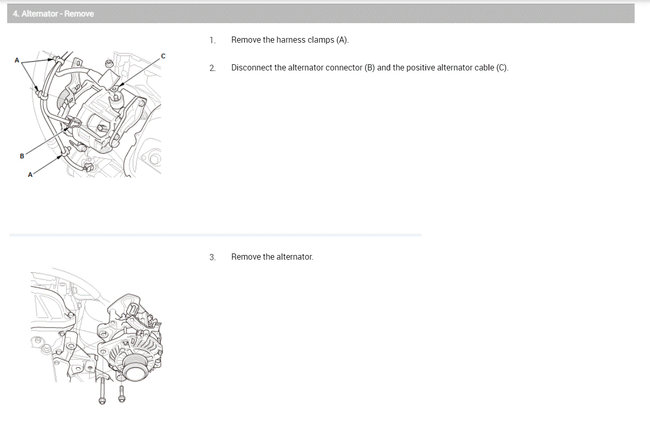 4. Alternator - Remove

A

C

B

A

1. Remove the harness clamps (A).

2. Disconnect the alternator connector (B) and the positive alternator cable (C).

3. Remove the alternator.