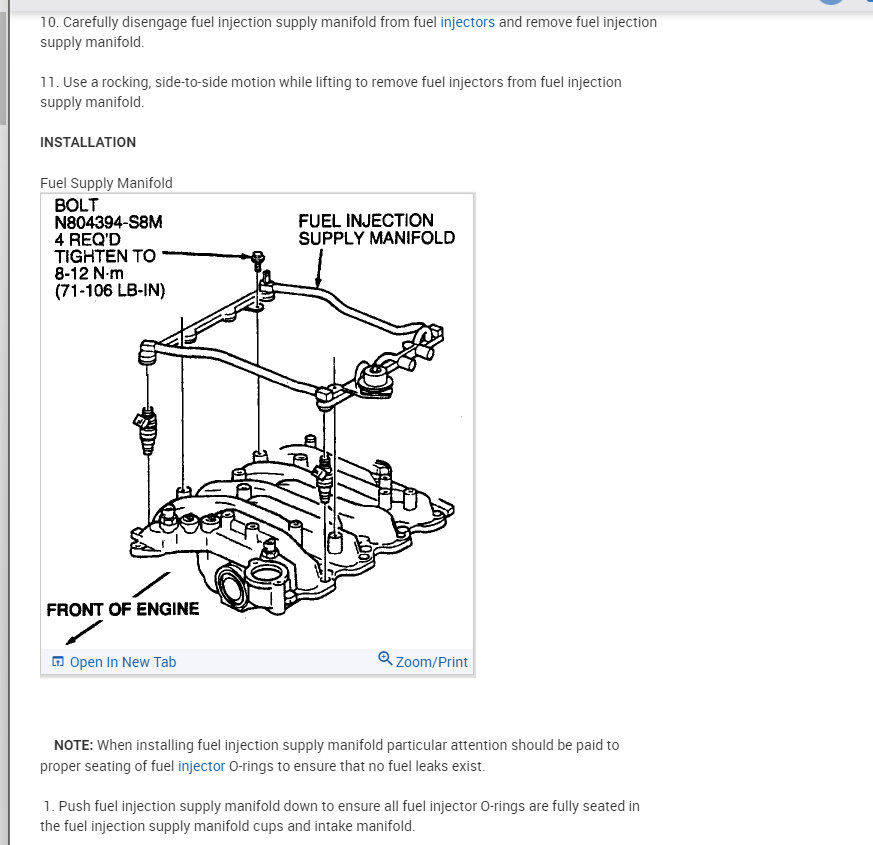 10. Carefully disengage fuel injection supply manifold from fuel injectors and remove fuel injection supply manifold.

11. Use a rocking, side-to-side motion while lifting to remove fuel injectors from fuel injection supply manifold.

INSTALLATION

Fuel Supply Manifold

BOLT
N804394-S8M
4 REQ'D
TIGHTEN TO
8-12 N·m
(71-106 LB-IN)

FUEL INJECTION
SUPPLY MANIFOLD

FRONT OF ENGINE

Open In New Tab

Zoom/Print

NOTE: When installing fuel injection supply manifold particular attention should be paid to proper seating of fuel injector O-rings to ensure that no fuel leaks exist.

1. Push fuel injection supply manifold down to ensure all fuel injector O-rings are fully seated in the fuel injection supply manifold cups and intake manifold.