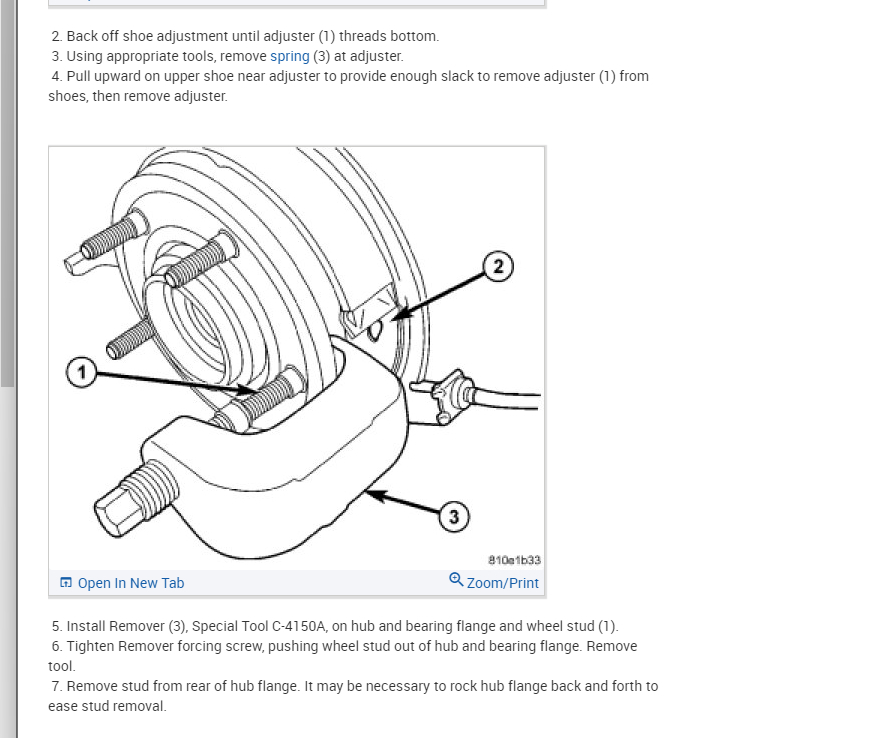 2. Back off shoe adjustment until adjuster (1) threads bottom.
3. Using appropriate tools, remove spring (3) at adjuster.
4. Pull upward on upper shoe near adjuster to provide enough slack to remove adjuster (1) from shoes, then remove adjuster.

2
1
3
810e1b33

Open In New Tab
Zoom/Print

5. Install Remover (3), Special Tool C-4150A, on hub and bearing flange and wheel stud (1).
6. Tighten Remover forcing screw, pushing wheel stud out of hub and bearing flange. Remove tool.
7. Remove stud from rear of hub flange. It may be necessary to rock hub flange back and forth to ease stud removal.