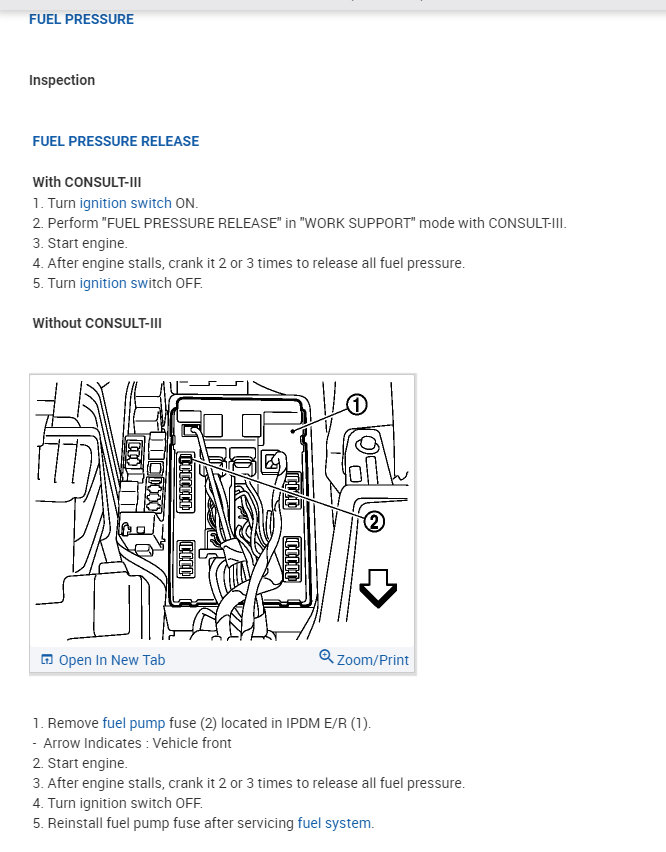 FUEL PRESSURE

Inspection

FUEL PRESSURE RELEASE

With CONSULT-III
1. Turn ignition switch ON.
2. Perform "FUEL PRESSURE RELEASE" in "WORK SUPPORT" mode with CONSULT-III.
3. Start engine.
4. After engine stalls, crank it 2 or 3 times to release all fuel pressure.
5. Turn ignition switch OFF.

Without CONSULT-III

1
2

Open In New Tab
Zoom/Print

1. Remove fuel pump fuse (2) located in IPDM E/R (1).
- Arrow Indicates : Vehicle front
2. Start engine.
3. After engine stalls, crank it 2 or 3 times to release all fuel pressure.
4. Turn ignition switch OFF.
5. Reinstall fuel pump fuse after servicing fuel system.