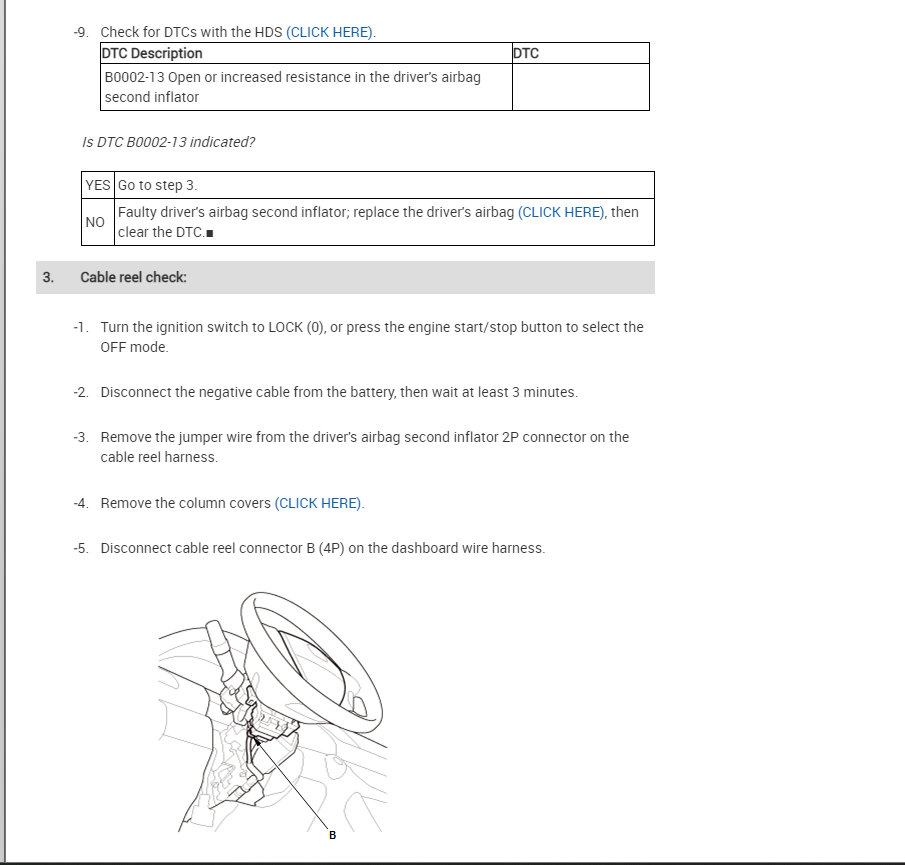 -9. Check for DTCs with the HDS (CLICK HERE).

| DTC Description | DTC |
|---|---|
| B0002-13 Open or increased resistance in the driver's airbag second inflator | |

Is DTC B0002-13 indicated?

| YES | Go to step 3. |
|---|---|
| NO | Faulty driver's airbag second inflator; replace the driver's airbag (CLICK HERE), then clear the DTC.■ |

3. Cable reel check:

-1. Turn the ignition switch to LOCK (0), or press the engine start/stop button to select the OFF mode.

-2. Disconnect the negative cable from the battery, then wait at least 3 minutes.

-3. Remove the jumper wire from the driver's airbag second inflator 2P connector on the cable reel harness.

-4. Remove the column covers (CLICK HERE).

-5. Disconnect cable reel connector B (4P) on the dashboard wire harness.

B