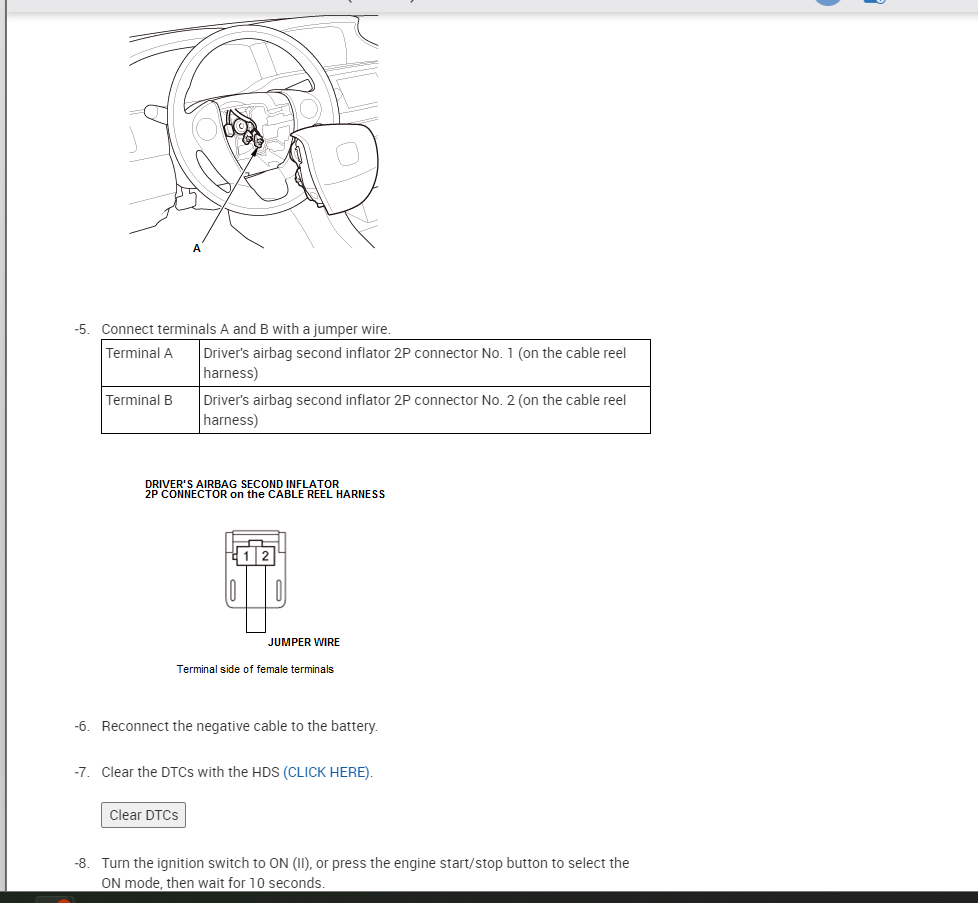 A

-5. Connect terminals A and B with a jumper wire.

| Terminal A | Driver's airbag second inflator 2P connector No. 1 (on the cable reel harness) |
|---|---|
| Terminal B | Driver's airbag second inflator 2P connector No. 2 (on the cable reel harness) |

DRIVER'S AIRBAG SECOND INFLATOR
2P CONNECTOR on the CABLE REEL HARNESS

1 2

JUMPER WIRE

Terminal side of female terminals

-6. Reconnect the negative cable to the battery.

-7. Clear the DTCs with the HDS (CLICK HERE).

Clear DTCs

-8. Turn the ignition switch to ON (II), or press the engine start/stop button to select the ON mode, then wait for 10 seconds.