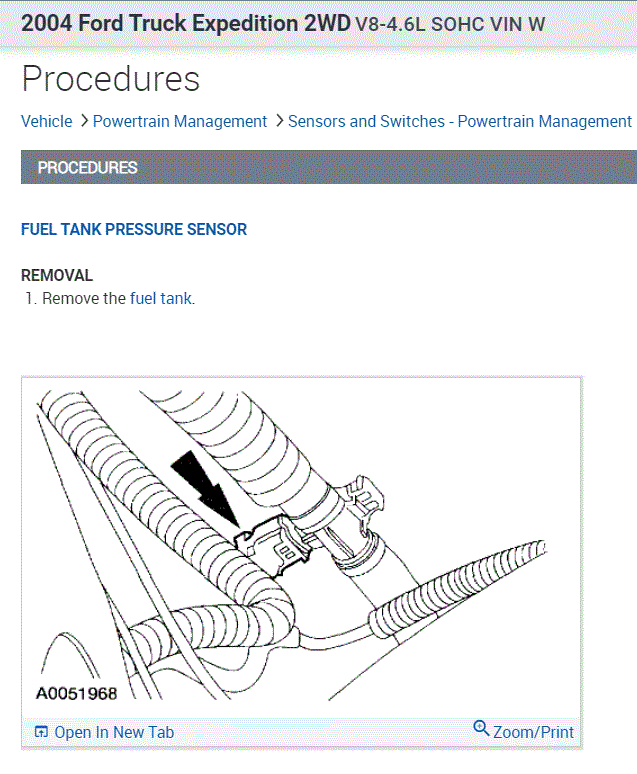 2004 Ford Truck Expedition 2WD V8-4.6L SOHC VIN W

Procedures

Vehicle > Powertrain Management > Sensors and Switches - Powertrain Management

PROCEDURES

FUEL TANK PRESSURE SENSOR

REMOVAL
1. Remove the fuel tank.

A0051968

Open In New Tab

Zoom/Print