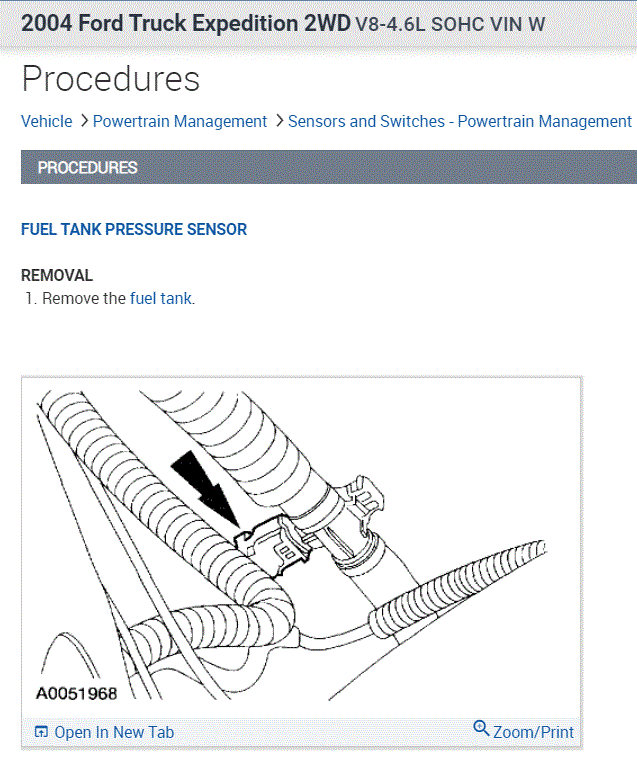 2004 Ford Truck Expedition 2WD V8-4.6L SOHC VIN W

Procedures

Vehicle > Powertrain Management > Sensors and Switches - Powertrain Management

PROCEDURES

FUEL TANK PRESSURE SENSOR

REMOVAL
1. Remove the fuel tank.

A0051968

Open In New Tab

Zoom/Print