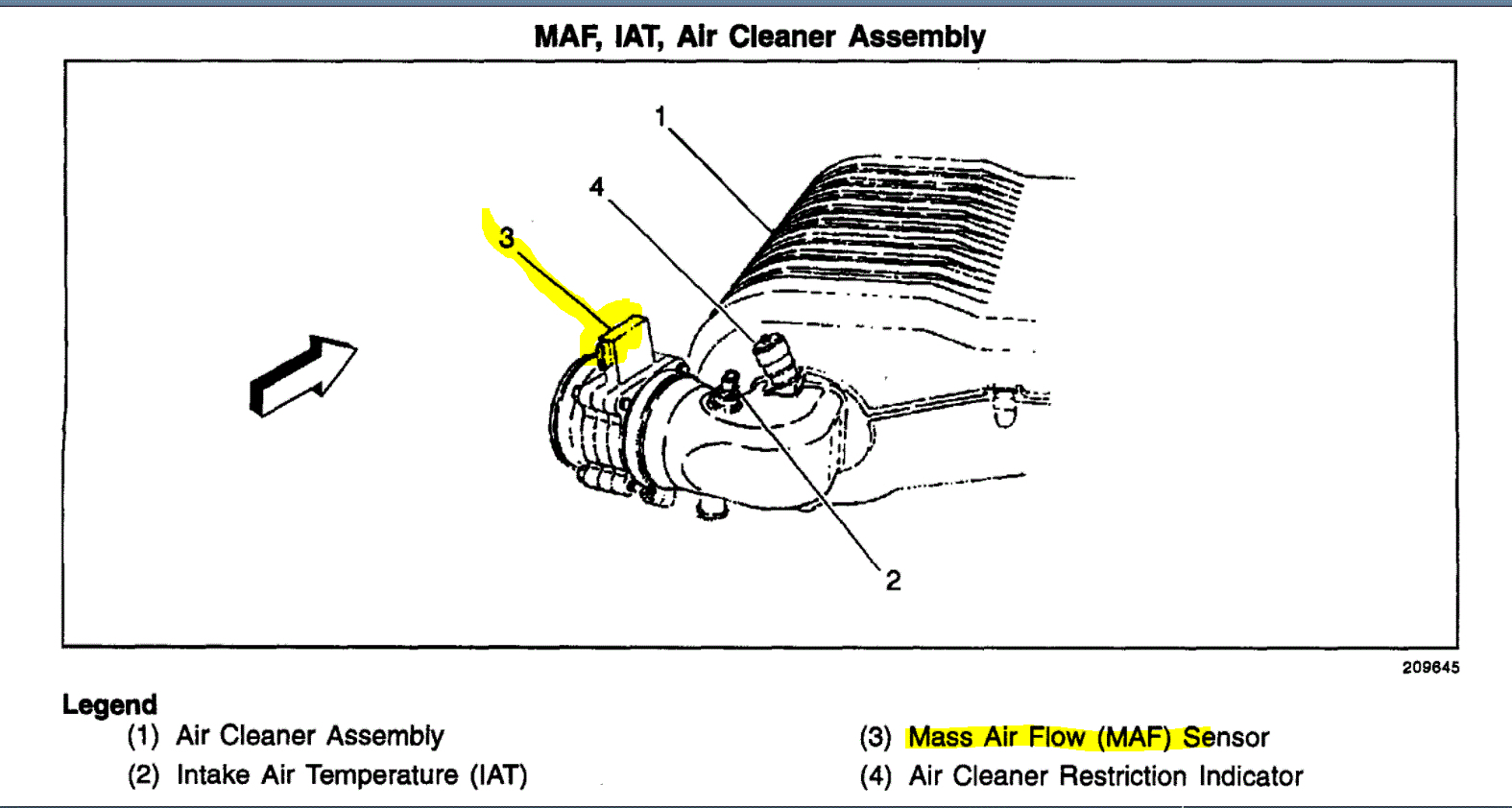 MAF, IAT, Air Cleaner Assembly

1
4
3
2

209645

Legend
(1) Air Cleaner Assembly
(2) Intake Air Temperature (IAT)

(3) Mass Air Flow (MAF) Sensor
(4) Air Cleaner Restriction Indicator