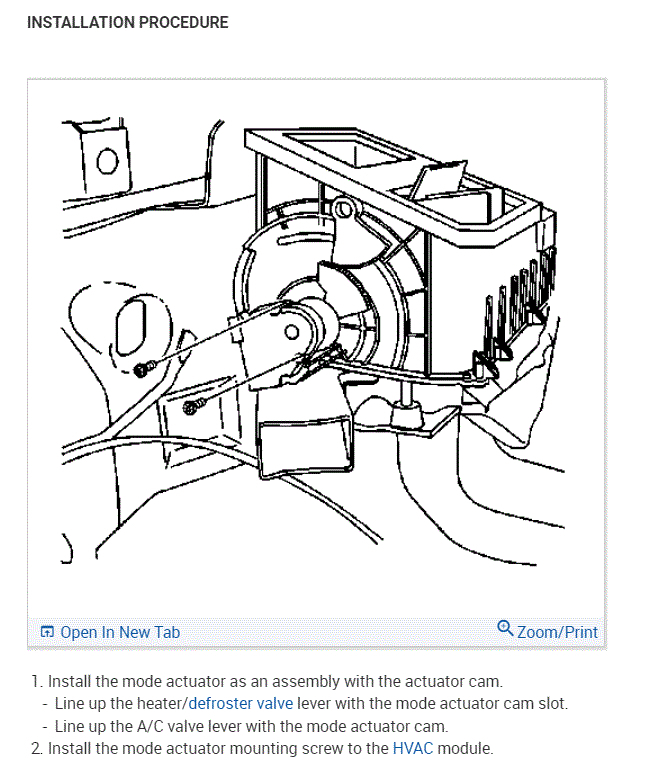 INSTALLATION PROCEDURE

Open In New Tab

Zoom/Print

1. Install the mode actuator as an assembly with the actuator cam.
- Line up the heater/defroster valve lever with the mode actuator cam slot.
- Line up the A/C valve lever with the mode actuator cam.
2. Install the mode actuator mounting screw to the HVAC module.