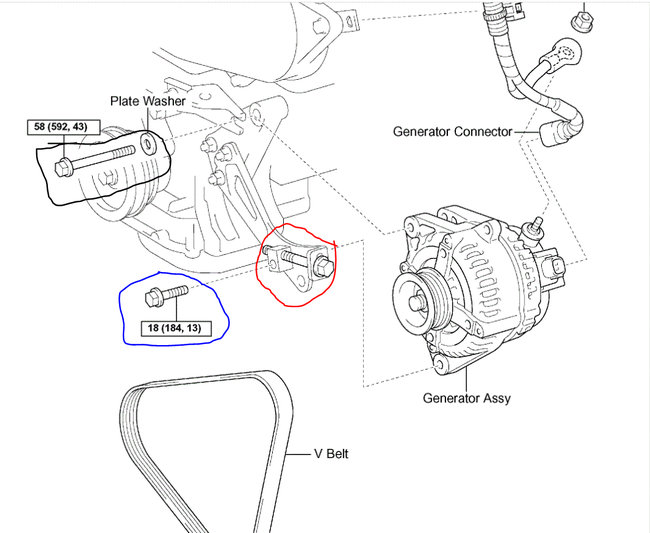 Plate Washer

58 (592, 43)

Generator Connector

18 (184, 13)

Generator Assy

V Belt