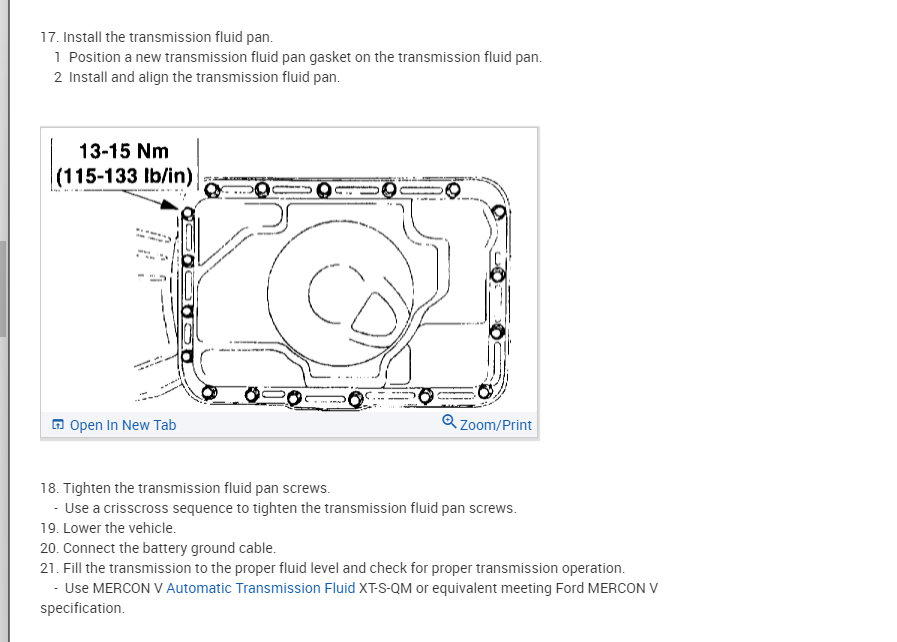 17. Install the transmission fluid pan.
1 Position a new transmission fluid pan gasket on the transmission fluid pan.
2 Install and align the transmission fluid pan.

13-15 Nm
(115-133 lb/in)

Open In New Tab
Zoom/Print

18. Tighten the transmission fluid pan screws.
- Use a crisscross sequence to tighten the transmission fluid pan screws.
19. Lower the vehicle.
20. Connect the battery ground cable.
21. Fill the transmission to the proper fluid level and check for proper transmission operation.
- Use MERCON V Automatic Transmission Fluid XT-S-QM or equivalent meeting Ford MERCON V specification.