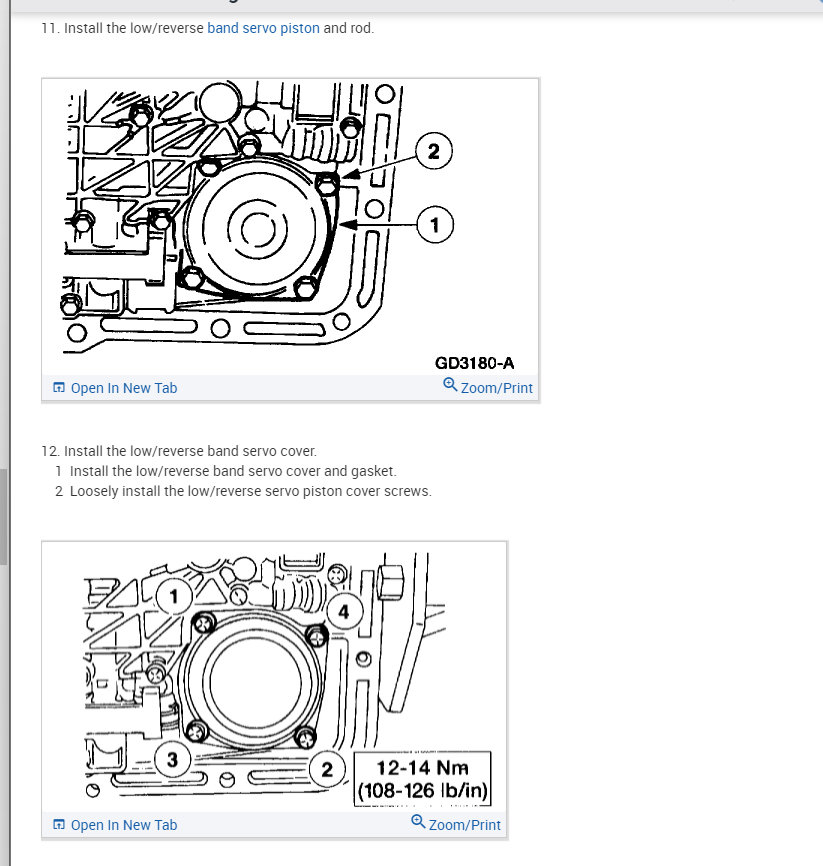 11. Install the low/reverse band servo piston and rod.

2

1

GD3180-A

Open In New Tab

Zoom/Print

12. Install the low/reverse band servo cover.
1 Install the low/reverse band servo cover and gasket.
2 Loosely install the low/reverse servo piston cover screws.

1

4

3

2

12-14 Nm
(108-126 lb/in)

Open In New Tab

Zoom/Print