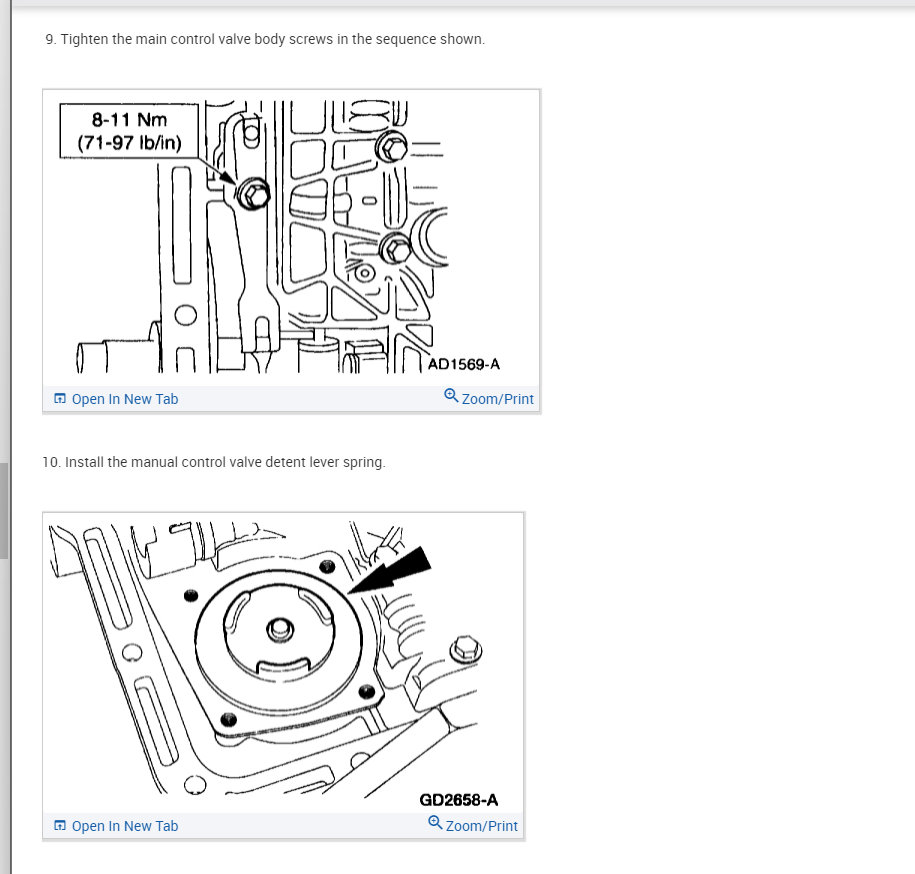 9. Tighten the main control valve body screws in the sequence shown.

8-11 Nm
(71-97 lb/in)

AD1569-A

Open In New Tab

Zoom/Print

10. Install the manual control valve detent lever spring.

GD2658-A

Open In New Tab

Zoom/Print