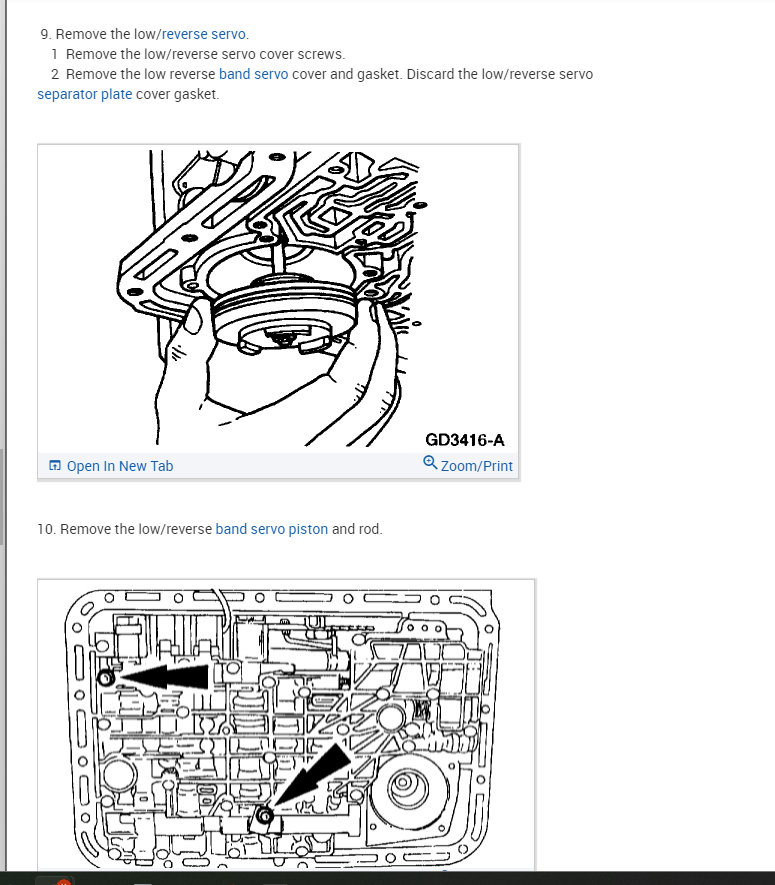 9. Remove the low/reverse servo.
1 Remove the low/reverse servo cover screws.
2 Remove the low reverse band servo cover and gasket. Discard the low/reverse servo separator plate cover gasket.

GD3416-A

Open In New Tab

Zoom/Print

10. Remove the low/reverse band servo piston and rod.